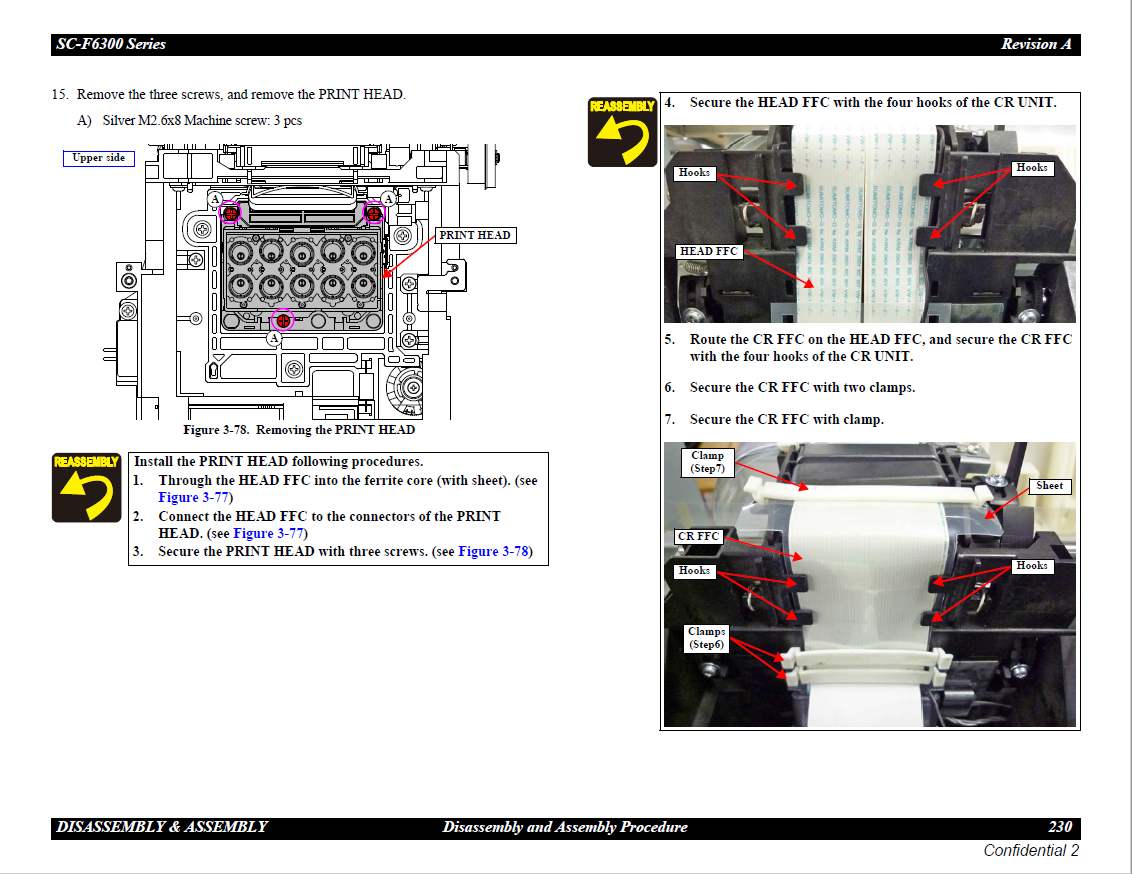 SC-F6300 Series

Revision A

15. Remove the three screws, and remove the PRINT HEAD.

A) Silver M2.6x8 Machine screw: 3 pcs

Upper side

A

A

PRINT HEAD

A

Figure 3-78. Removing the PRINT HEAD

REASSEMBLY

Install the PRINT HEAD following procedures.
1. Through the HEAD FFC into the ferrite core (with sheet). (see Figure 3-77)
2. Connect the HEAD FFC to the connectors of the PRINT HEAD. (see Figure 3-77)
3. Secure the PRINT HEAD with three screws. (see Figure 3-78)

REASSEMBLY

4. Secure the HEAD FFC with the four hooks of the CR UNIT.

Hooks

Hooks

HEAD FFC

5. Route the CR FFC on the HEAD FFC, and secure the CR FFC with the four hooks of the CR UNIT.

6. Secure the CR FFC with two clamps.

7. Secure the CR FFC with clamp.

Clamp (Step7)

Sheet

CR FFC

Hooks

Hooks

Clamps (Step6)

DISASSEMBLY & ASSEMBLY

Disassembly and Assembly Procedure

230

Confidential 2