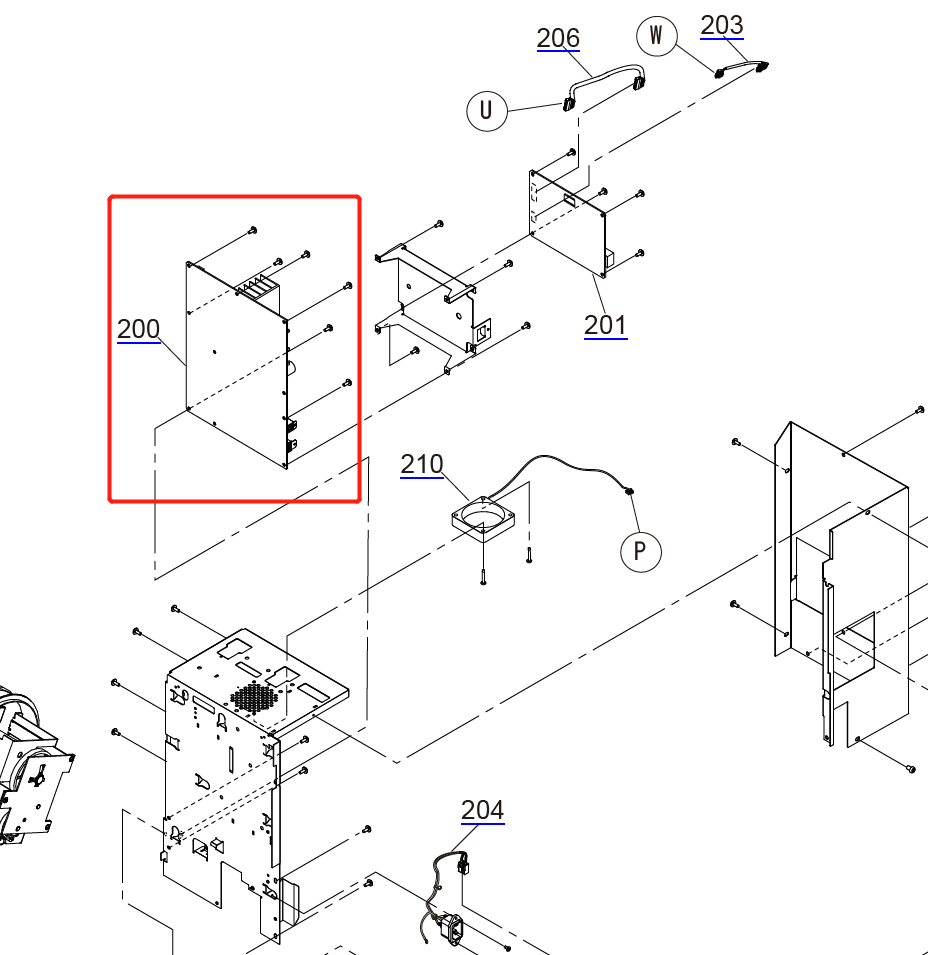 206
W
203
U
200
201
210
P
204