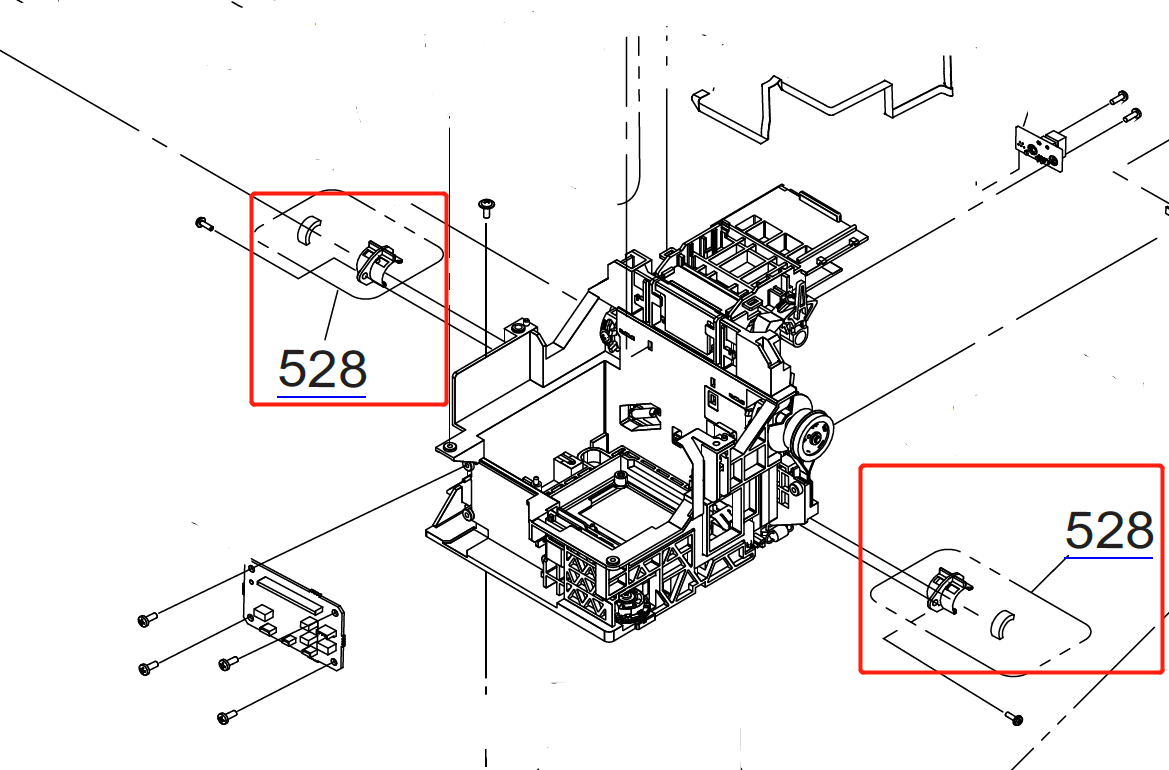 528

528