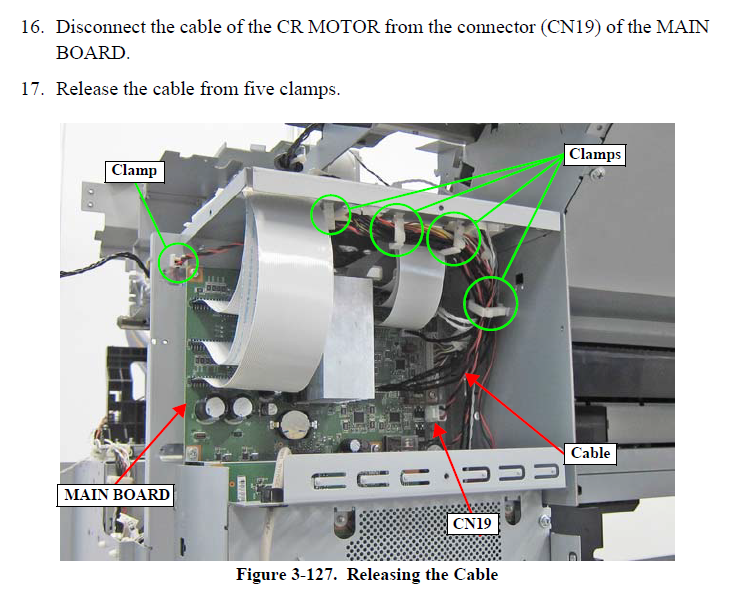 16. Disconnect the cable of the CR MOTOR from the connector (CN19) of the MAIN BOARD.

17. Release the cable from five clamps.

Clamp

Clamps

Cable

MAIN BOARD

CN19

Figure 3-127. Releasing the Cable