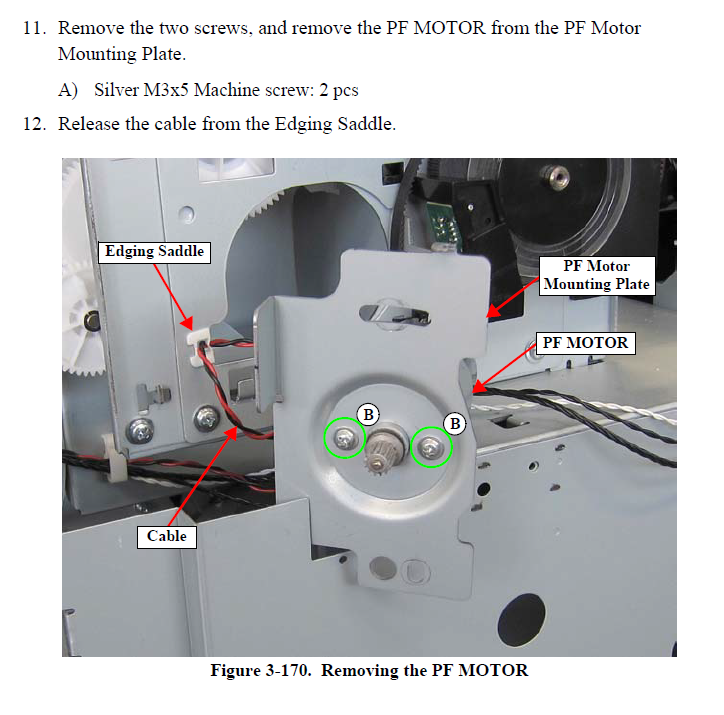 11. Remove the two screws, and remove the PF MOTOR from the PF Motor Mounting Plate.

A) Silver M3x5 Machine screw: 2 pcs

12. Release the cable from the Edging Saddle.

Edging Saddle

PF Motor Mounting Plate

PF MOTOR

B

B

Cable

Figure 3-170. Removing the PF MOTOR