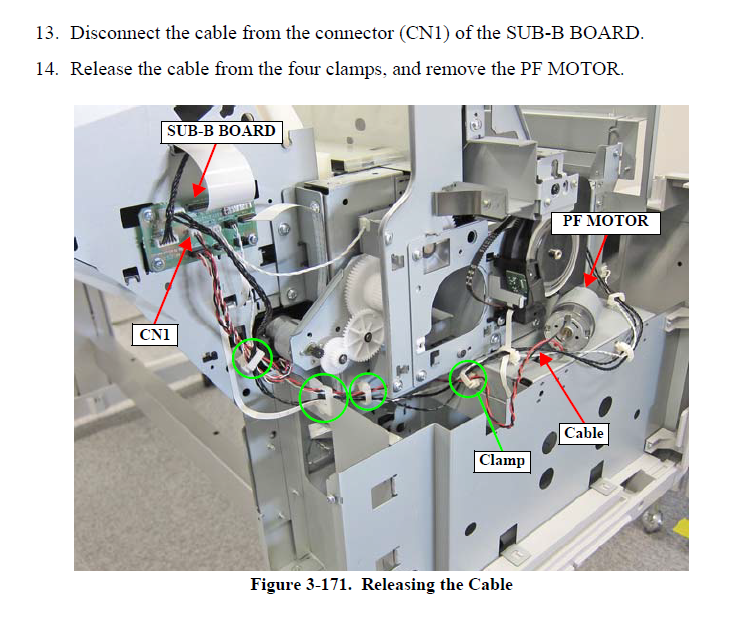 13. Disconnect the cable from the connector (CN1) of the SUB-B BOARD.

14. Release the cable from the four clamps, and remove the PF MOTOR.

SUB-B BOARD

PF MOTOR

CN1

Cable

Clamp

Figure 3-171. Releasing the Cable