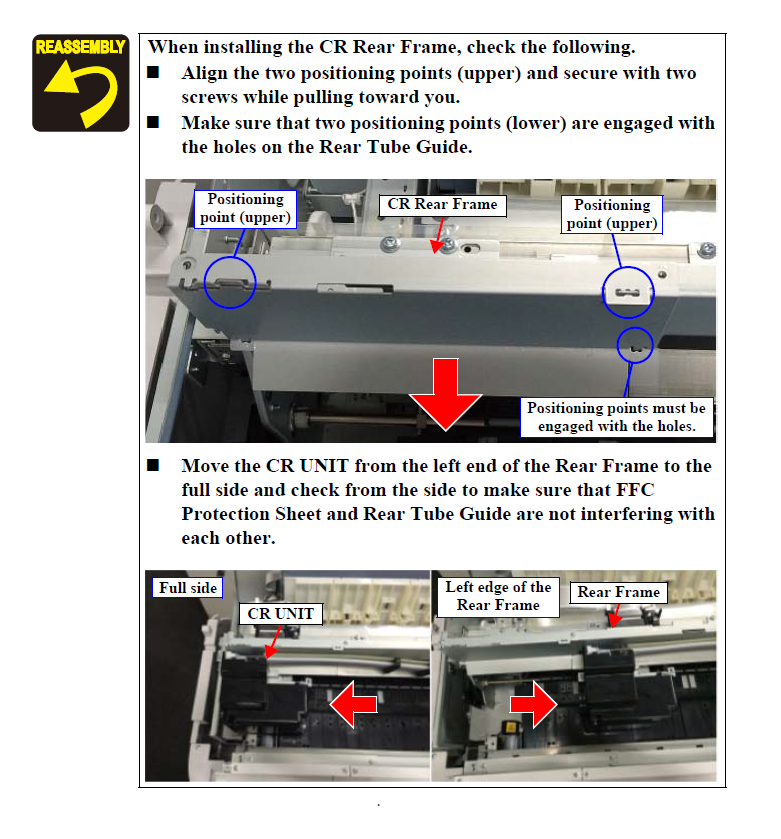 REASSEMBLY

When installing the CR Rear Frame, check the following.

■ Align the two positioning points (upper) and secure with two screws while pulling toward you.

■ Make sure that two positioning points (lower) are engaged with the holes on the Rear Tube Guide.

Positioning point (upper)

CR Rear Frame

Positioning point (upper)

Positioning points must be engaged with the holes.

■ Move the CR UNIT from the left end of the Rear Frame to the full side and check from the side to make sure that FFC Protection Sheet and Rear Tube Guide are not interfering with each other.

Full side

CR UNIT

Left edge of the Rear Frame

Rear Frame