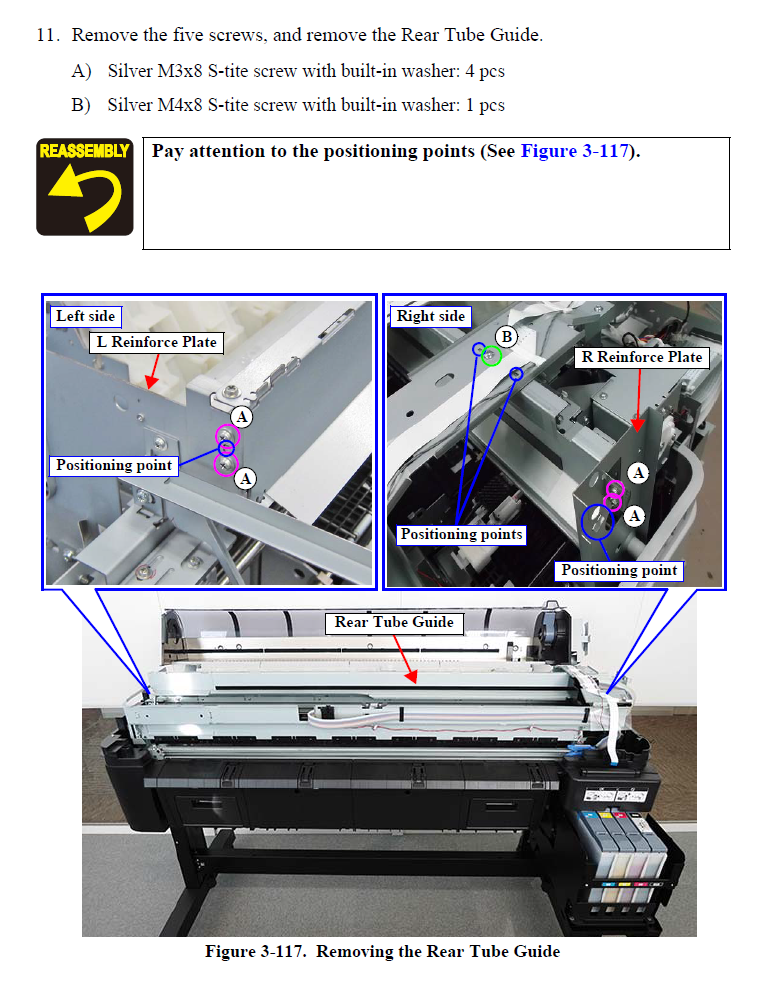 11. Remove the five screws, and remove the Rear Tube Guide.

A) Silver M3x8 S-tite screw with built-in washer: 4 pcs

B) Silver M4x8 S-tite screw with built-in washer: 1 pcs

REASSEMBLY

Pay attention to the positioning points (See Figure 3-117).

Left side

L Reinforce Plate

A

Positioning point

A

Right side

B

R Reinforce Plate

A

A

Positioning points

Positioning point

Rear Tube Guide

Figure 3-117. Removing the Rear Tube Guide