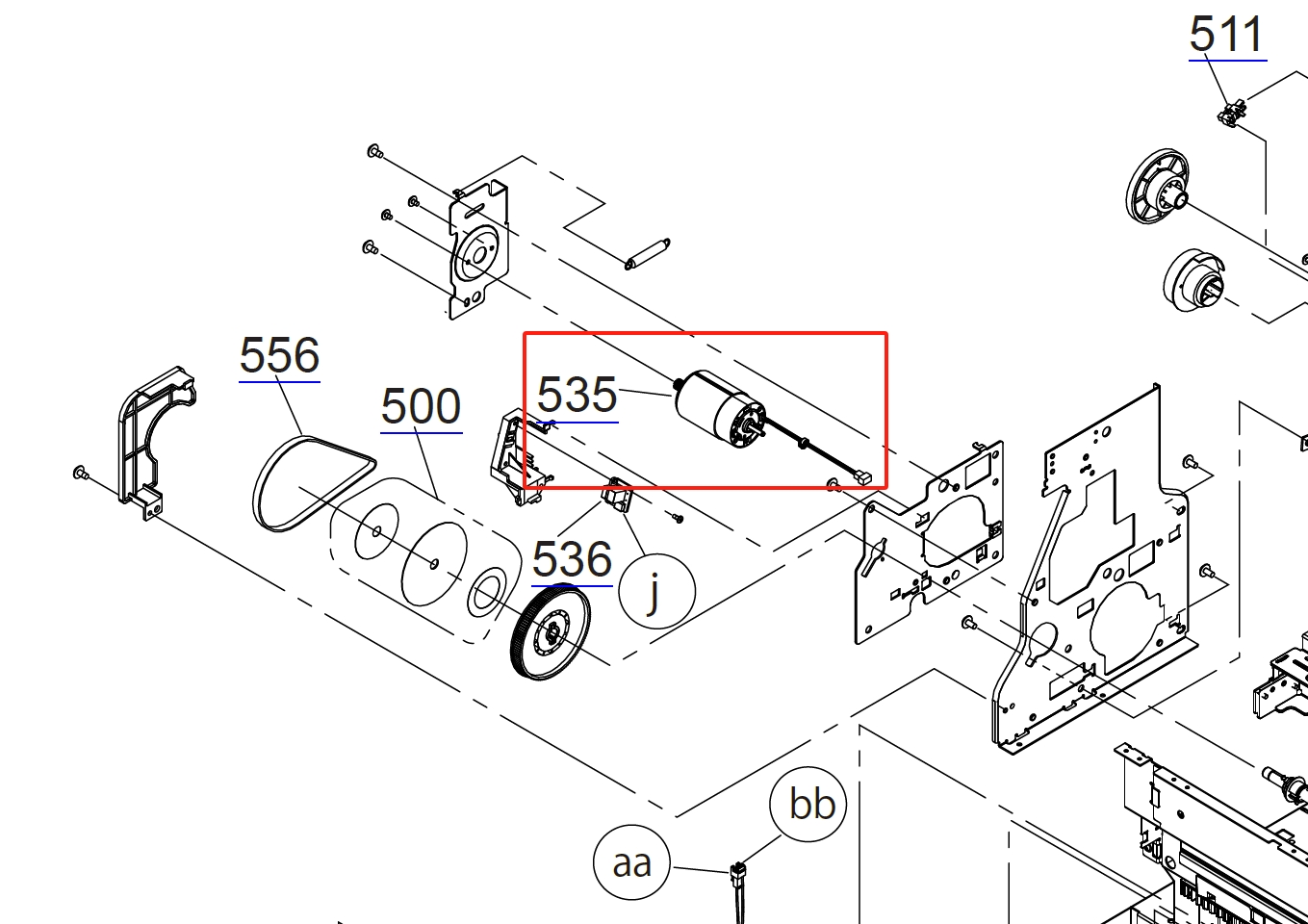 511

556

500

535

536

j

bb

aa