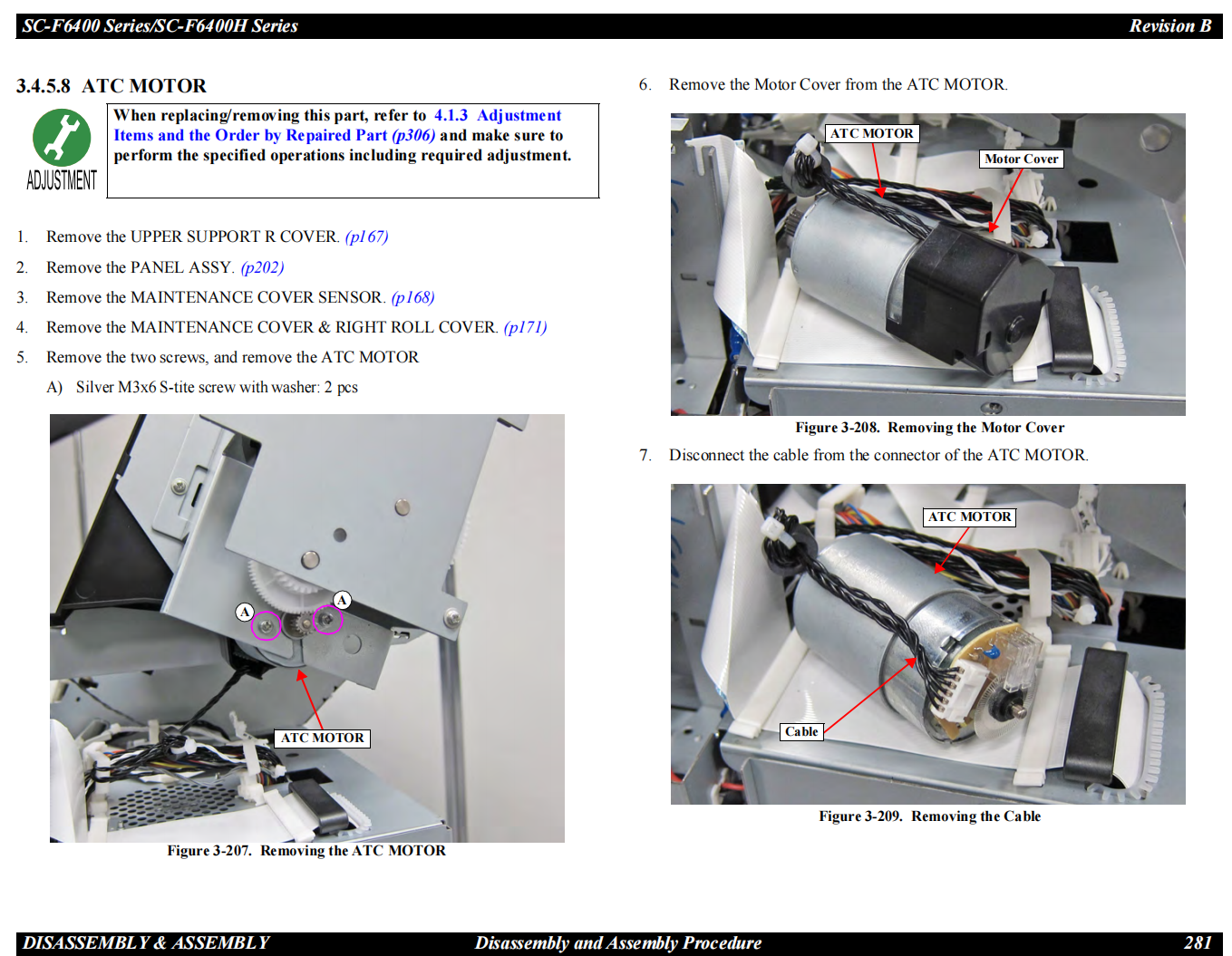 SC-F6400 Series/SC-F6400H Series

Revision B

3.4.5.8 ATC MOTOR

ADJUSTMENT

When replacing/removing this part, refer to 4.1.3 Adjustment Items and the Order by Repaired Part (p306) and make sure to perform the specified operations including required adjustment.

1. Remove the UPPER SUPPORT R COVER. (p167)

2. Remove the PANEL ASSY. (p202)

3. Remove the MAINTENANCE COVER SENSOR. (p168)

4. Remove the MAINTENANCE COVER & RIGHT ROLL COVER. (p171)

5. Remove the two screws, and remove the ATC MOTOR

A) Silver M3x6 S-tite screw with washer: 2 pcs

A

A

ATC MOTOR

Figure 3-207. Removing the ATC MOTOR

6. Remove the Motor Cover from the ATC MOTOR.

ATC MOTOR

Motor Cover

Figure 3-208. Removing the Motor Cover

7. Disconnect the cable from the connector of the ATC MOTOR.

ATC MOTOR

Cable

Figure 3-209. Removing the Cable

DISASSEMBLY & ASSEMBLY

Disassembly and Assembly Procedure

281