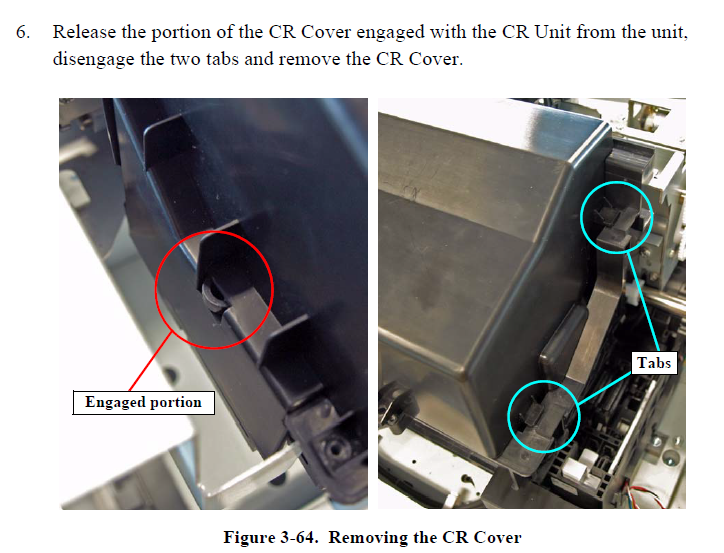 6. Release the portion of the CR Cover engaged with the CR Unit from the unit, disengage the two tabs and remove the CR Cover.

Engaged portion

Tabs

Figure 3-64. Removing the CR Cover