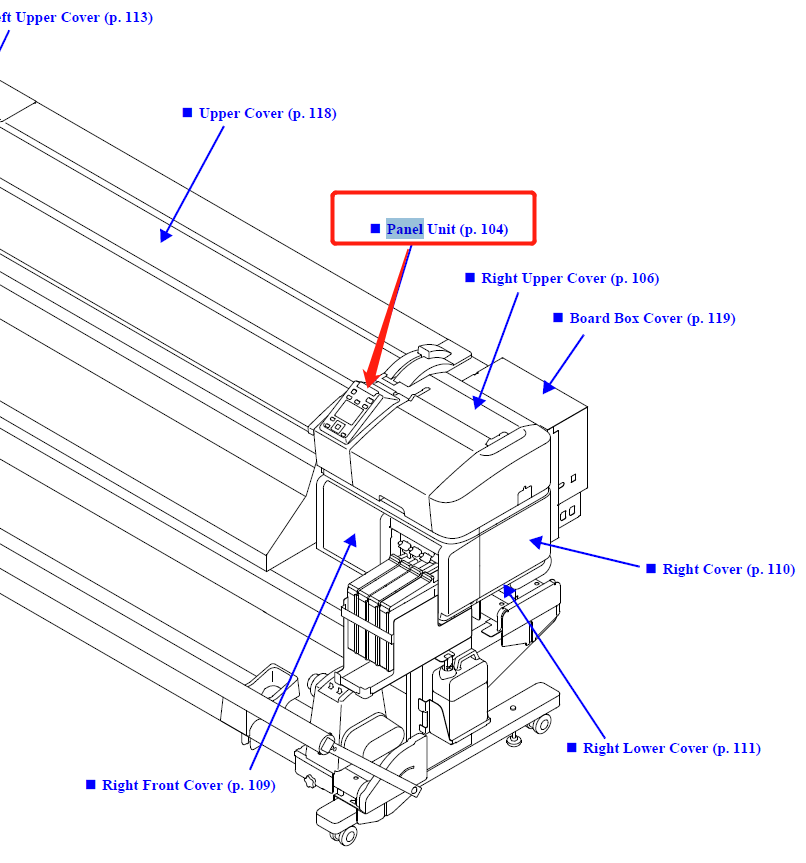 ft Upper Cover (p. 113)

■ Upper Cover (p. 118)

■ Panel Unit (p. 104)

■ Right Upper Cover (p. 106)

■ Board Box Cover (p. 119)

■ Right Cover (p. 110)

■ Right Lower Cover (p. 111)

■ Right Front Cover (p. 109)