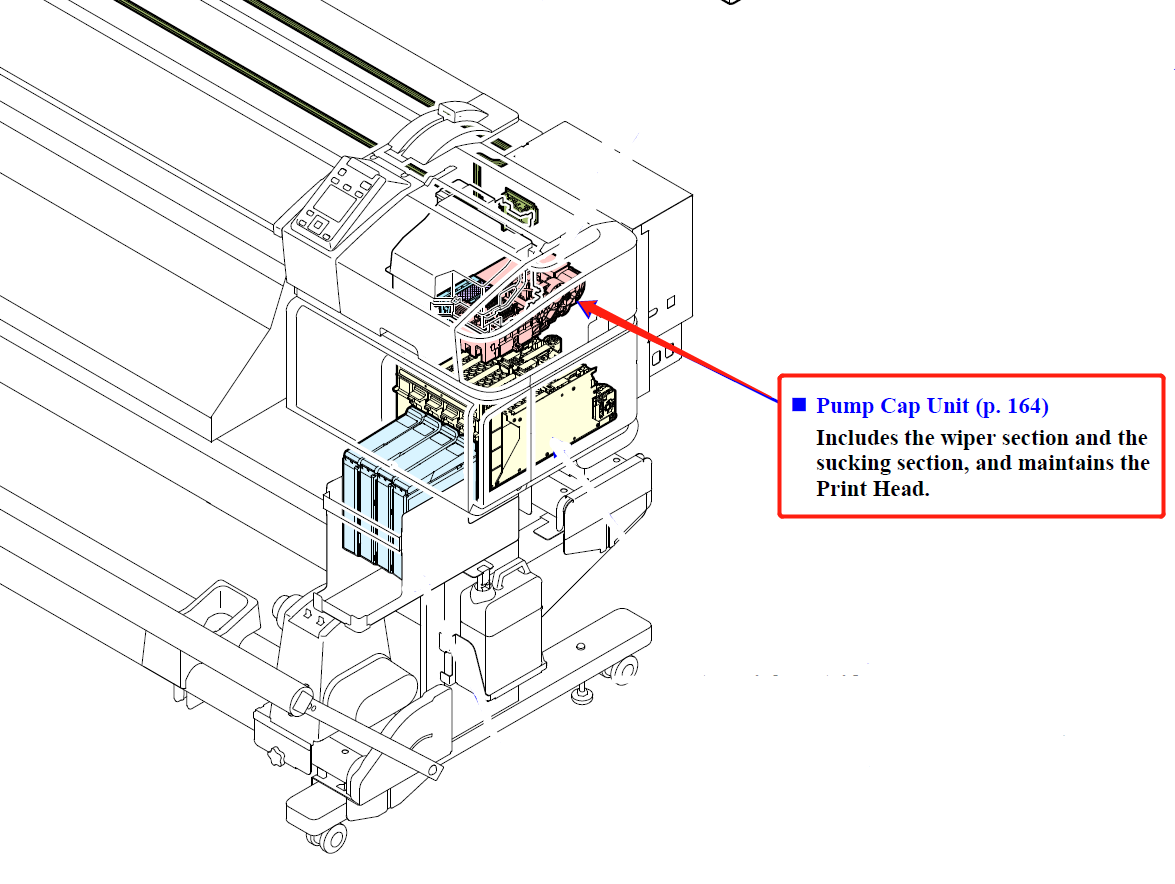 ■ Pump Cap Unit (p. 164)
Includes the wiper section and the sucking section, and maintains the Print Head.