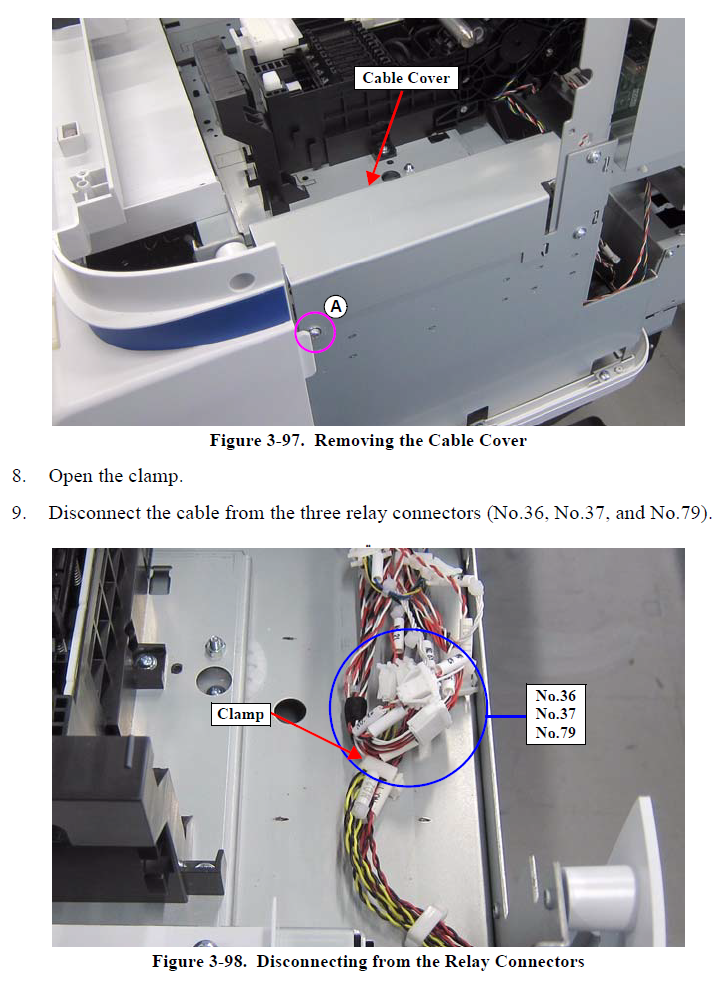 Cable Cover

A

Figure 3-97. Removing the Cable Cover

8. Open the clamp.

9. Disconnect the cable from the three relay connectors (No.36, No.37, and No.79).

Clamp

No.36
No.37
No.79

Figure 3-98. Disconnecting from the Relay Connectors