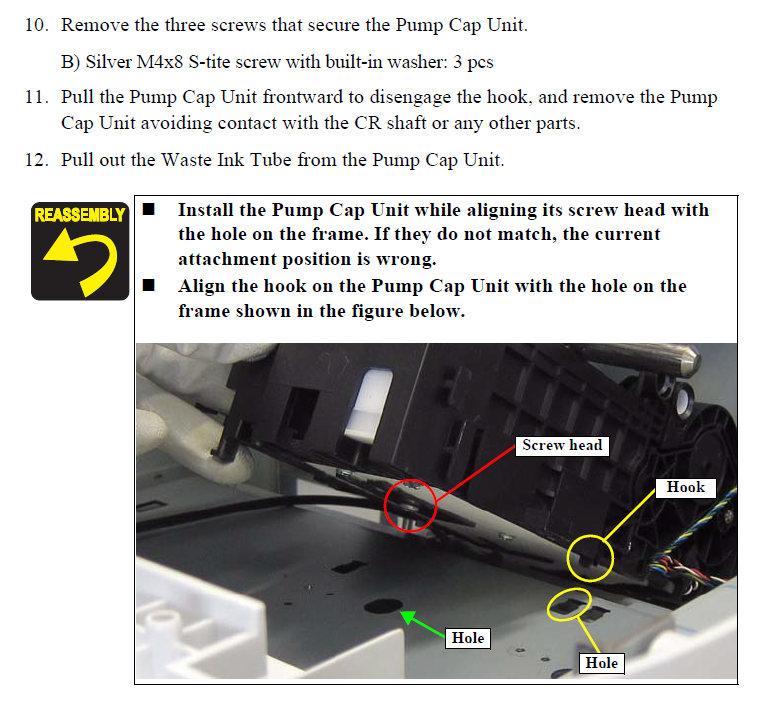 10. Remove the three screws that secure the Pump Cap Unit.

B) Silver M4x8 S-tite screw with built-in washer: 3 pcs

11. Pull the Pump Cap Unit frontward to disengage the hook, and remove the Pump Cap Unit avoiding contact with the CR shaft or any other parts.

12. Pull out the Waste Ink Tube from the Pump Cap Unit.

REASSEMBLY

■ Install the Pump Cap Unit while aligning its screw head with the hole on the frame. If they do not match, the current attachment position is wrong.

■ Align the hook on the Pump Cap Unit with the hole on the frame shown in the figure below.

Screw head

Hook

Hole

Hole