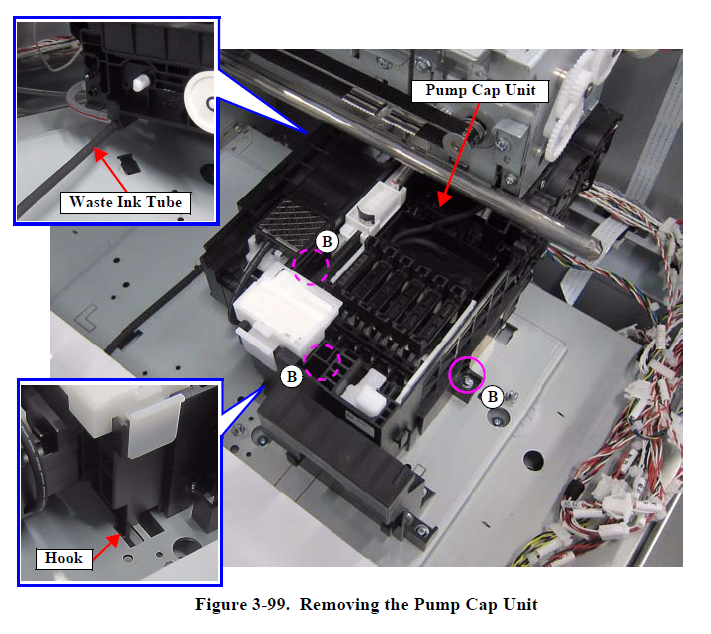 Waste Ink Tube

Pump Cap Unit

B

B

B

Hook

Figure 3-99. Removing the Pump Cap Unit