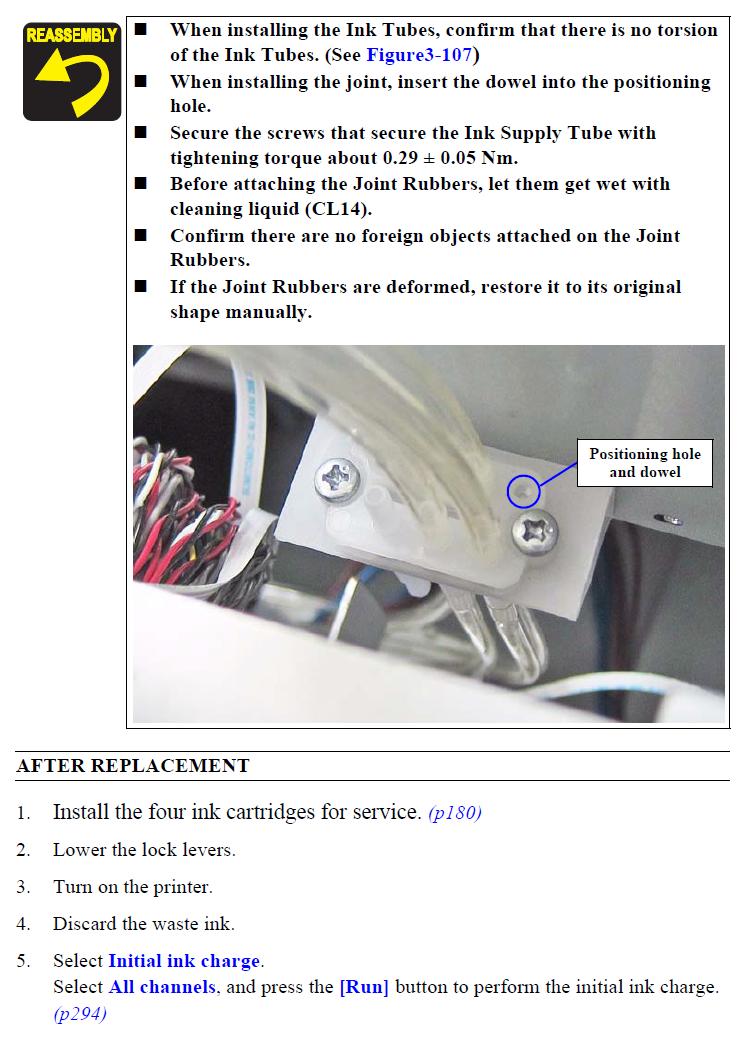 REASSEMBLY

■ When installing the Ink Tubes, confirm that there is no torsion of the Ink Tubes. (See Figure3-107)
■ When installing the joint, insert the dowel into the positioning hole.
■ Secure the screws that secure the Ink Supply Tube with tightening torque about 0.29 ± 0.05 Nm.
■ Before attaching the Joint Rubbers, let them get wet with cleaning liquid (CL14).
■ Confirm there are no foreign objects attached on the Joint Rubbers.
■ If the Joint Rubbers are deformed, restore it to its original shape manually.

Positioning hole and dowel

AFTER REPLACEMENT

1. Install the four ink cartridges for service. (p180)
2. Lower the lock levers.
3. Turn on the printer.
4. Discard the waste ink.
5. Select Initial ink charge.
Select All channels, and press the [Run] button to perform the initial ink charge. (p294)