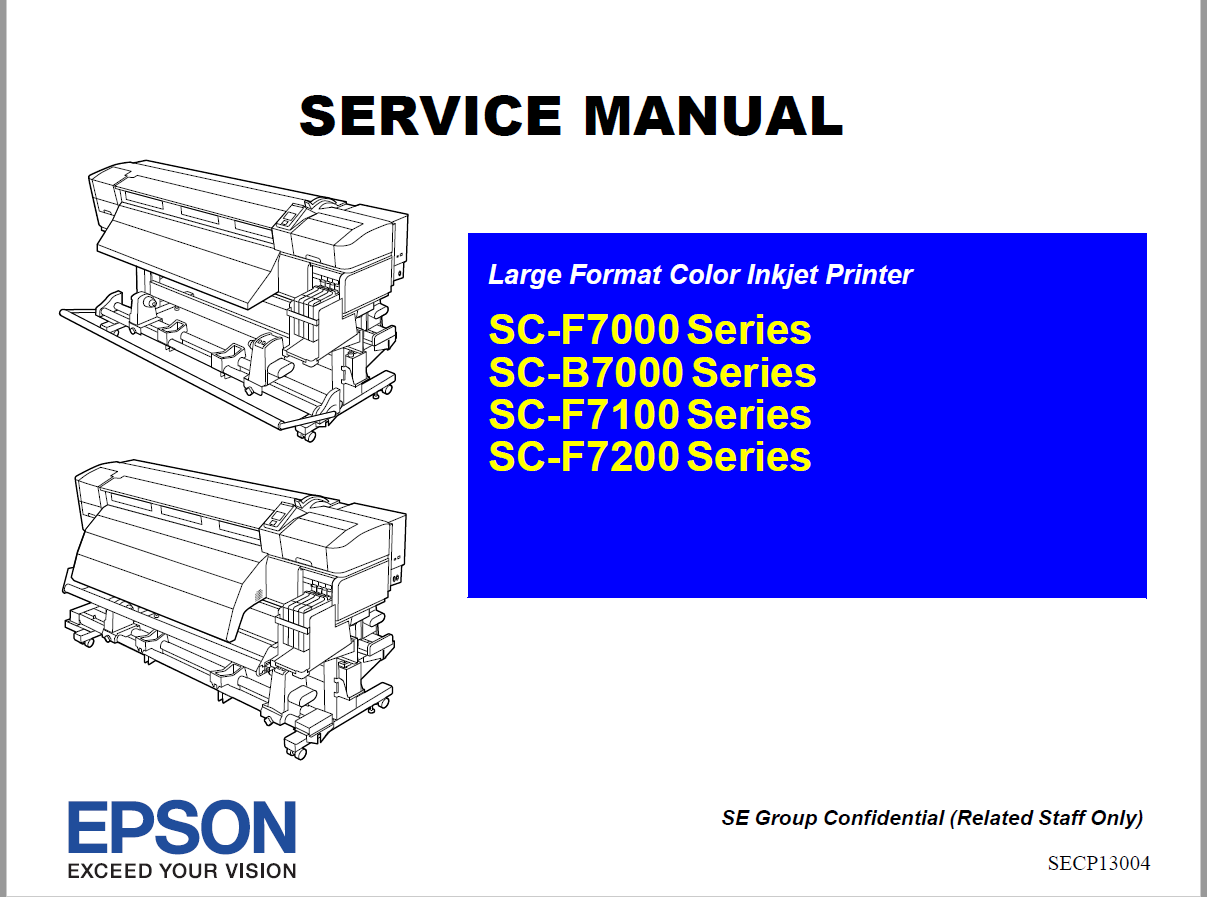 SERVICE MANUAL

Large Format Color Inkjet Printer

SC-F7000 Series
SC-B7000 Series
SC-F7100 Series
SC-F7200 Series

EPSON
EXCEED YOUR VISION

SE Group Confidential (Related Staff Only)

SECP13004