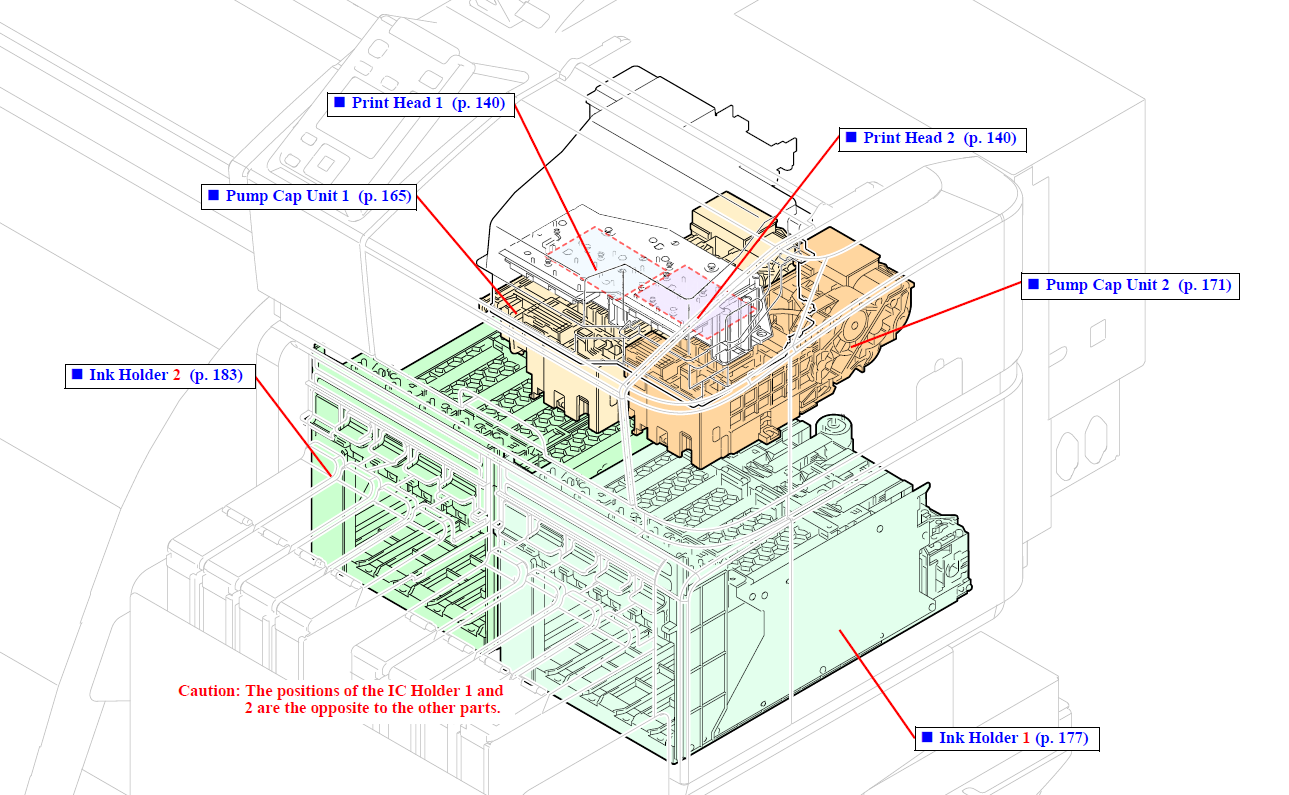 ■ Print Head 1 (p. 140)

■ Print Head 2 (p. 140)

■ Pump Cap Unit 1 (p. 165)

■ Pump Cap Unit 2 (p. 171)

■ Ink Holder 2 (p. 183)

Caution: The positions of the IC Holder 1 and 2 are the opposite to the other parts.

■ Ink Holder 1 (p. 177)