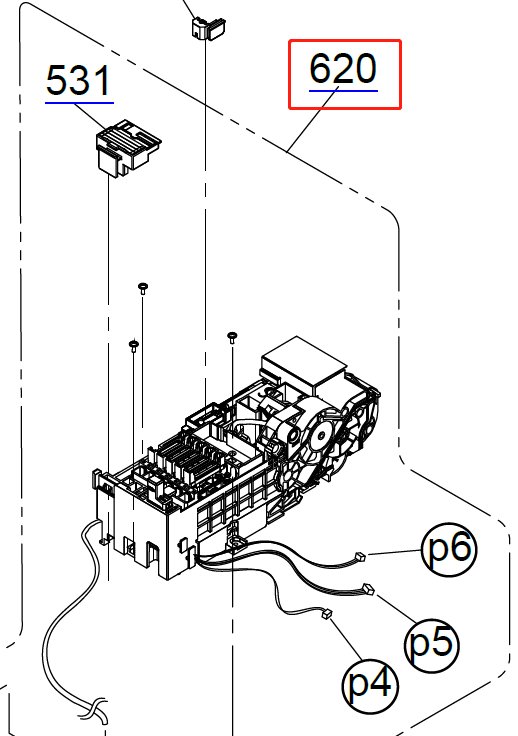 531

620

p6

p5

p4