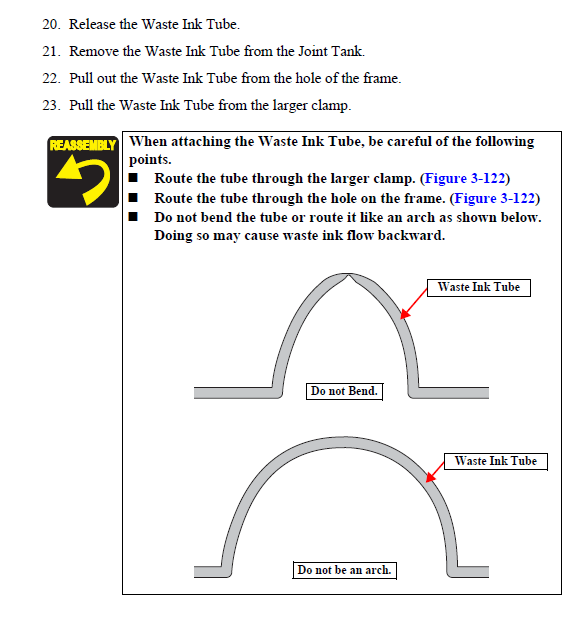 20. Release the Waste Ink Tube.

21. Remove the Waste Ink Tube from the Joint Tank.

22. Pull out the Waste Ink Tube from the hole of the frame.

23. Pull the Waste Ink Tube from the larger clamp.

REASSEMBLY

When attaching the Waste Ink Tube, be careful of the following points.

■ Route the tube through the larger clamp. (Figure 3-122)

■ Route the tube through the hole on the frame. (Figure 3-122)

■ Do not bend the tube or route it like an arch as shown below. Doing so may cause waste ink flow backward.

Waste Ink Tube

Do not Bend.

Waste Ink Tube

Do not be an arch.