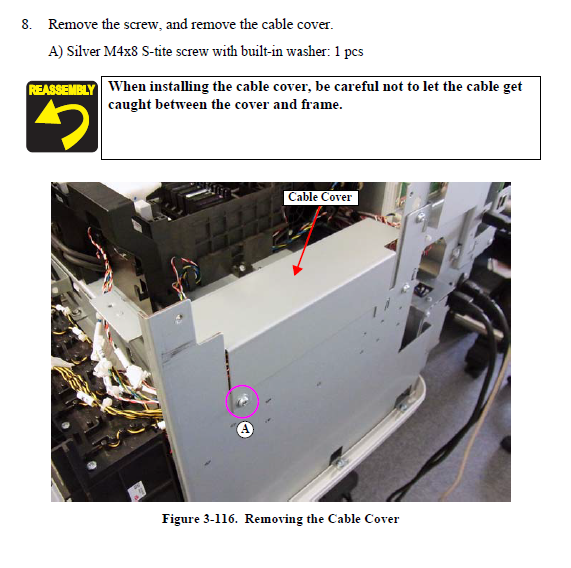 8. Remove the screw, and remove the cable cover.

A) Silver M4x8 S-tite screw with built-in washer: 1 pcs

REASSEMBLY

When installing the cable cover, be careful not to let the cable get caught between the cover and frame.

Cable Cover

A

Figure 3-116. Removing the Cable Cover