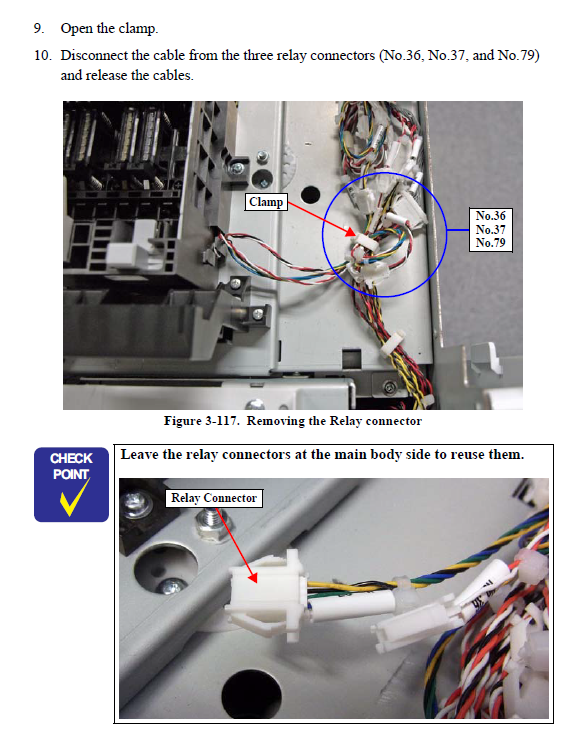 9. Open the clamp.

10. Disconnect the cable from the three relay connectors (No.36, No.37, and No.79) and release the cables.

Clamp

No.36
No.37
No.79

Figure 3-117. Removing the Relay connector

CHECK POINT

Leave the relay connectors at the main body side to reuse them.

Relay Connector