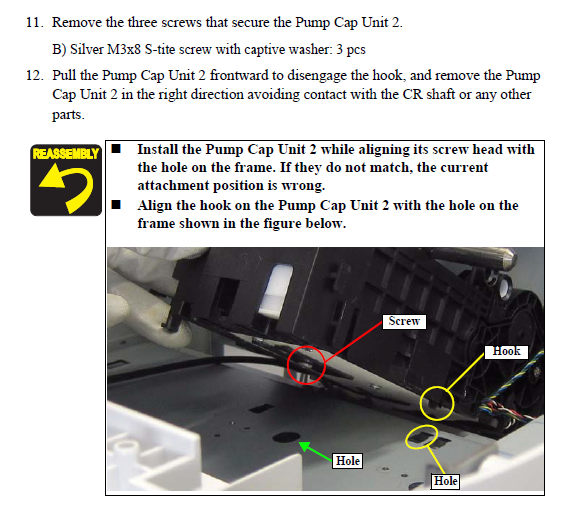 11. Remove the three screws that secure the Pump Cap Unit 2.

B) Silver M3x8 S-tite screw with captive washer: 3 pcs

12. Pull the Pump Cap Unit 2 frontward to disengage the hook, and remove the Pump Cap Unit 2 in the right direction avoiding contact with the CR shaft or any other parts.

REASSEMBLY

■ Install the Pump Cap Unit 2 while aligning its screw head with the hole on the frame. If they do not match, the current attachment position is wrong.

■ Align the hook on the Pump Cap Unit 2 with the hole on the frame shown in the figure below.

Screw

Hook

Hole

Hole