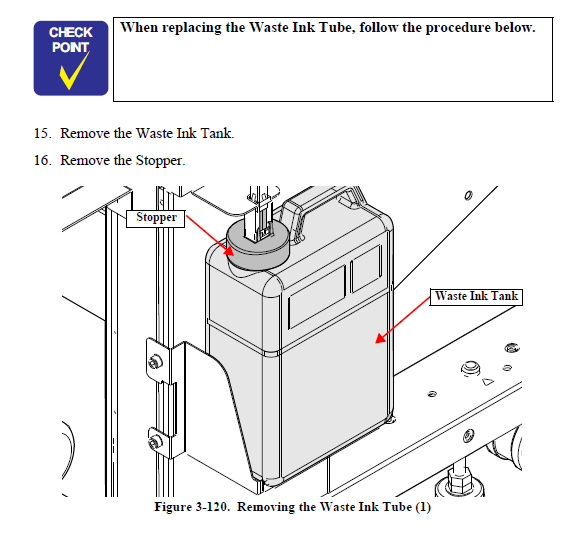 CHECK POINT

When replacing the Waste Ink Tube, follow the procedure below.

15. Remove the Waste Ink Tank.

16. Remove the Stopper.

Stopper

Waste Ink Tank

Figure 3-120. Removing the Waste Ink Tube (1)