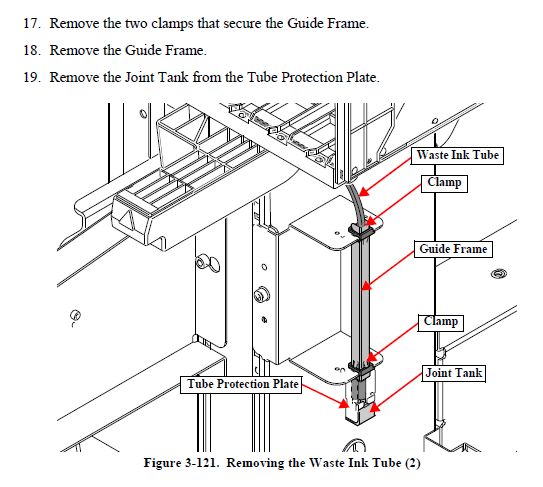 17. Remove the two clamps that secure the Guide Frame.

18. Remove the Guide Frame.

19. Remove the Joint Tank from the Tube Protection Plate.

Waste Ink Tube

Clamp

Guide Frame

Clamp

Joint Tank

Tube Protection Plate

Figure 3-121. Removing the Waste Ink Tube (2)