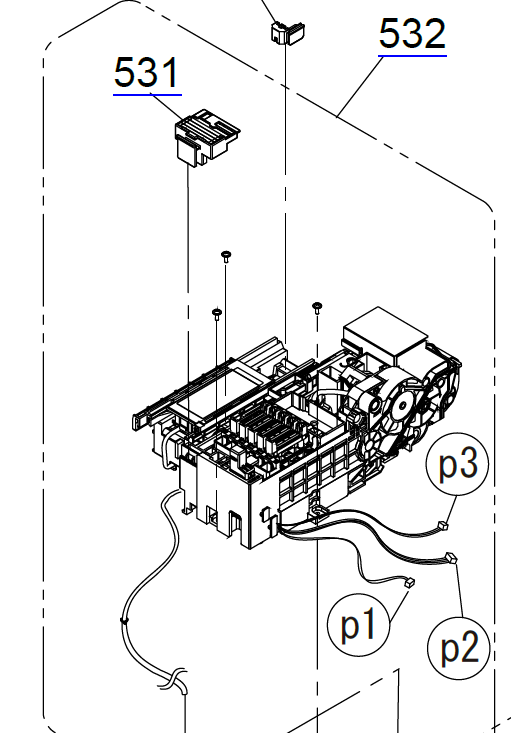 532
531
p3
p1
p2