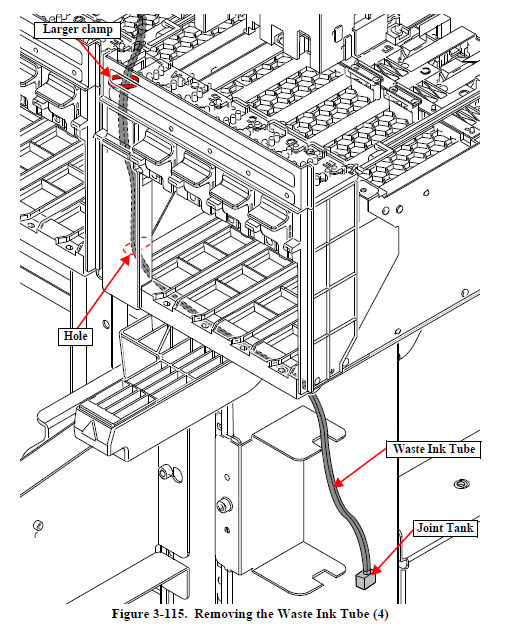 Larger clamp

Hole

Waste Ink Tube

Joint Tank

Figure 3-115. Removing the Waste Ink Tube (4)