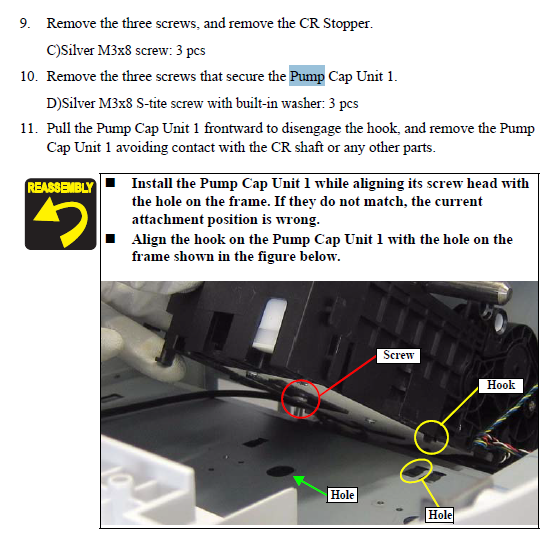 9. Remove the three screws, and remove the CR Stopper.

C)Silver M3x8 screw: 3 pcs

10. Remove the three screws that secure the Pump Cap Unit 1.

D)Silver M3x8 S-tite screw with built-in washer: 3 pcs

11. Pull the Pump Cap Unit 1 frontward to disengage the hook, and remove the Pump Cap Unit 1 avoiding contact with the CR shaft or any other parts.

REASSEMBLY

■ Install the Pump Cap Unit 1 while aligning its screw head with the hole on the frame. If they do not match, the current attachment position is wrong.

■ Align the hook on the Pump Cap Unit 1 with the hole on the frame shown in the figure below.

Screw

Hook

Hole

Hole