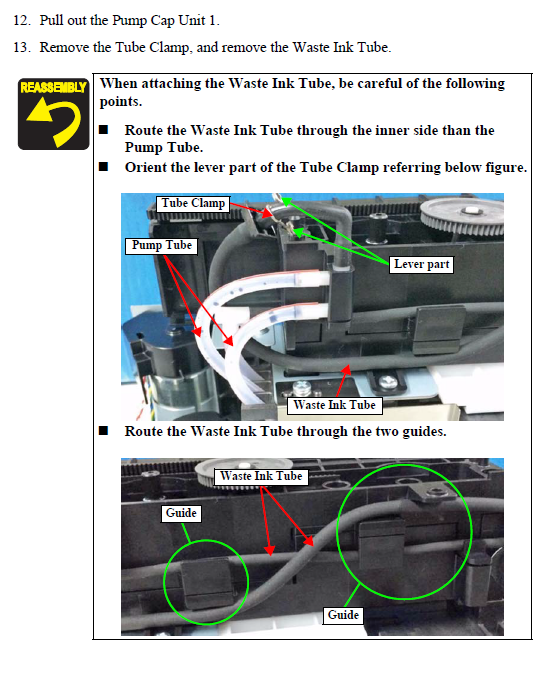 12. Pull out the Pump Cap Unit 1.

13. Remove the Tube Clamp, and remove the Waste Ink Tube.

REASSEMBLY

When attaching the Waste Ink Tube, be careful of the following points.

■ Route the Waste Ink Tube through the inner side than the Pump Tube.

■ Orient the lever part of the Tube Clamp referring below figure.

Tube Clamp

Pump Tube

Lever part

Waste Ink Tube

■ Route the Waste Ink Tube through the two guides.

Waste Ink Tube

Guide

Guide