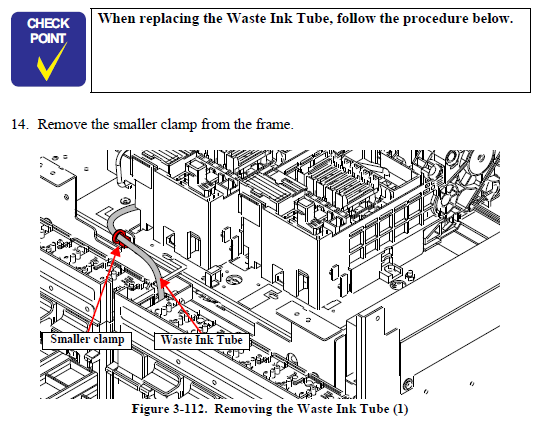 CHECK POINT

When replacing the Waste Ink Tube, follow the procedure below.

14. Remove the smaller clamp from the frame.

Smaller clamp

Waste Ink Tube

Figure 3-112. Removing the Waste Ink Tube (1)