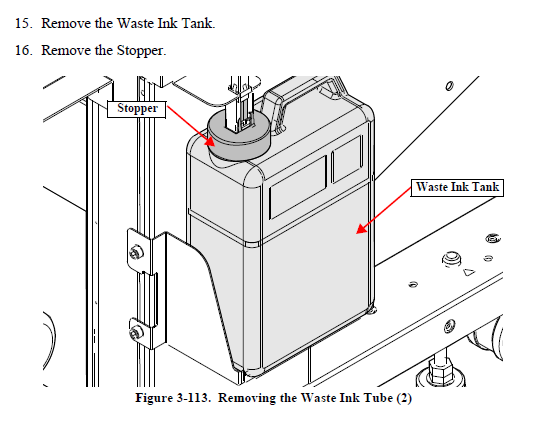 15. Remove the Waste Ink Tank.

16. Remove the Stopper.

Stopper

Waste Ink Tank

Figure 3-113. Removing the Waste Ink Tube (2)