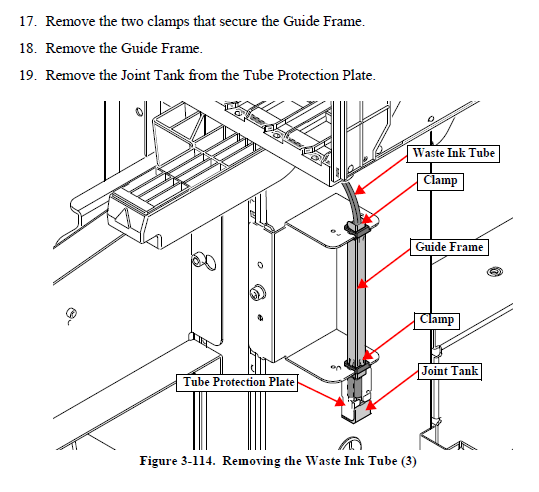 17. Remove the two clamps that secure the Guide Frame.

18. Remove the Guide Frame.

19. Remove the Joint Tank from the Tube Protection Plate.

Waste Ink Tube

Clamp

Guide Frame

Clamp

Joint Tank

Tube Protection Plate

Figure 3-114. Removing the Waste Ink Tube (3)