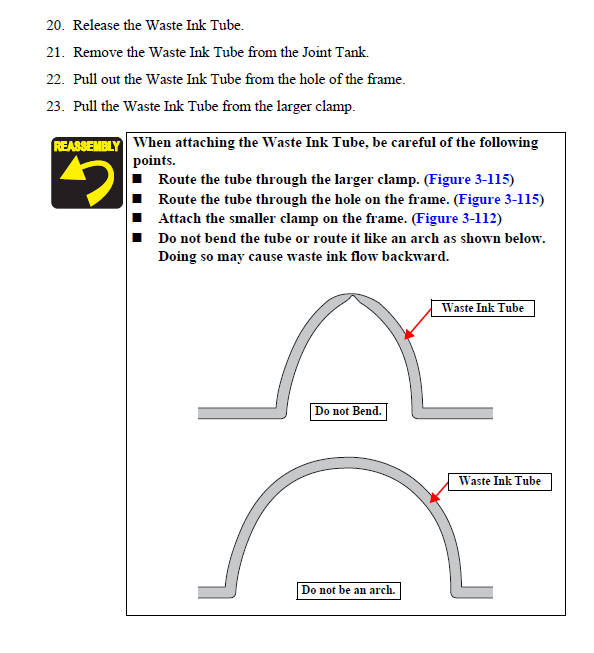 20. Release the Waste Ink Tube.

21. Remove the Waste Ink Tube from the Joint Tank.

22. Pull out the Waste Ink Tube from the hole of the frame.

23. Pull the Waste Ink Tube from the larger clamp.

REASSEMBLY

When attaching the Waste Ink Tube, be careful of the following points.

■ Route the tube through the larger clamp. (Figure 3-115)
■ Route the tube through the hole on the frame. (Figure 3-115)
■ Attach the smaller clamp on the frame. (Figure 3-112)
■ Do not bend the tube or route it like an arch as shown below. Doing so may cause waste ink flow backward.

Waste Ink Tube

Do not Bend.

Waste Ink Tube

Do not be an arch.