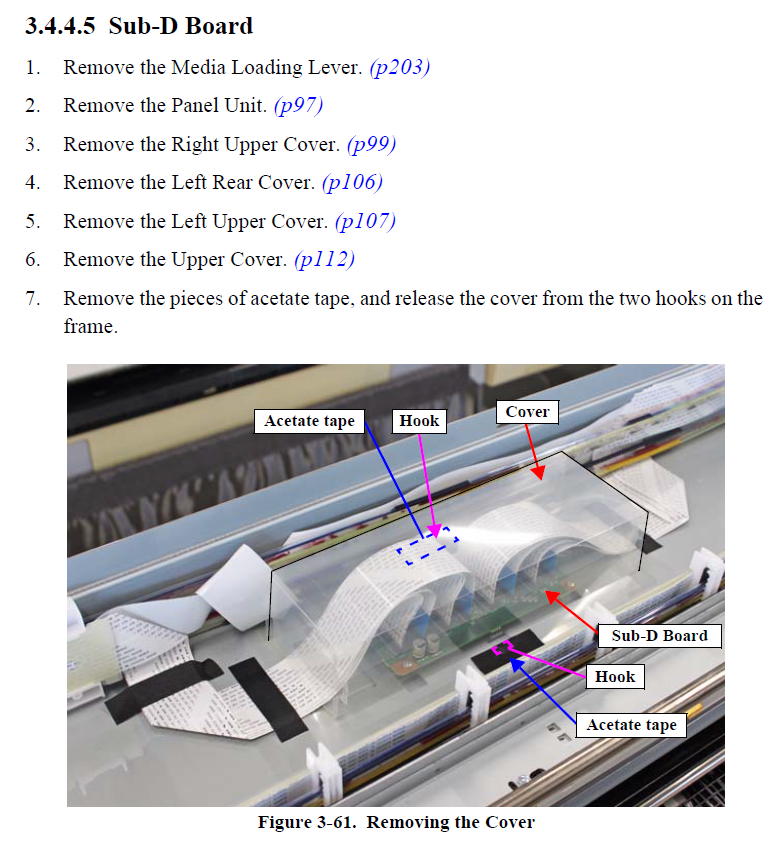 3.4.4.5 Sub-D Board

1. Remove the Media Loading Lever. (p203)

2. Remove the Panel Unit. (p97)

3. Remove the Right Upper Cover. (p99)

4. Remove the Left Rear Cover. (p106)

5. Remove the Left Upper Cover. (p107)

6. Remove the Upper Cover. (p112)

7. Remove the pieces of acetate tape, and release the cover from the two hooks on the frame.

Acetate tape

Hook

Cover

Sub-D Board

Hook

Acetate tape

Figure 3-61. Removing the Cover