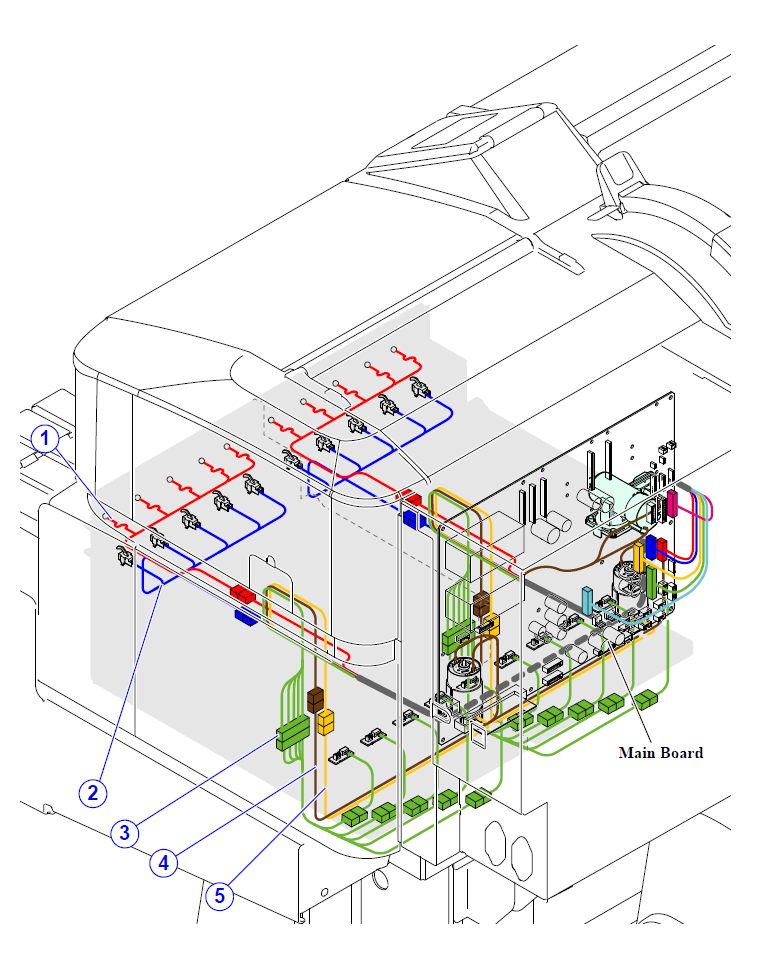 1

2

3

4

5

Main Board