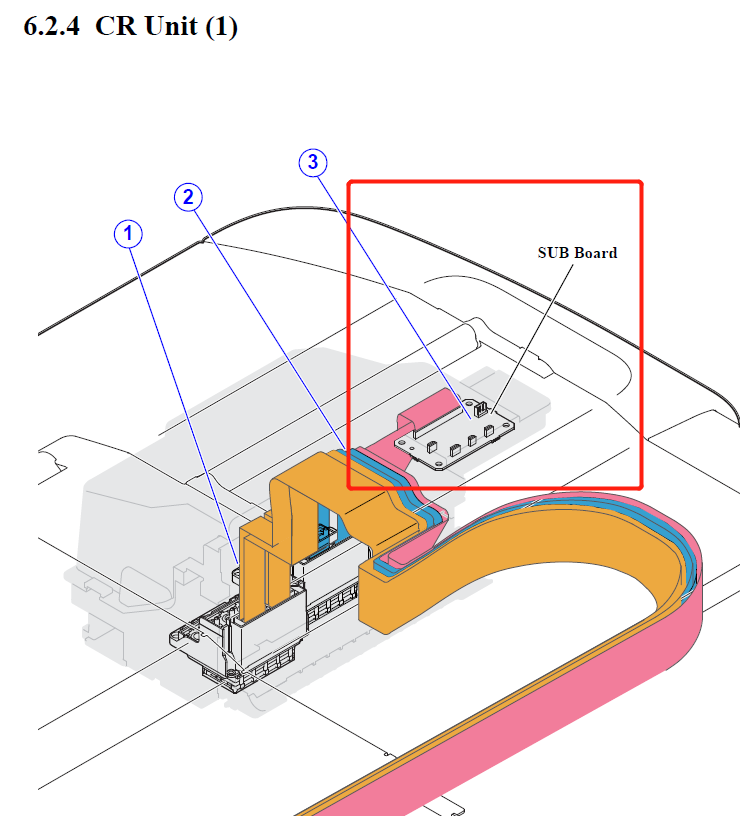 6.2.4 CR Unit (1)

3

2

1

SUB Board