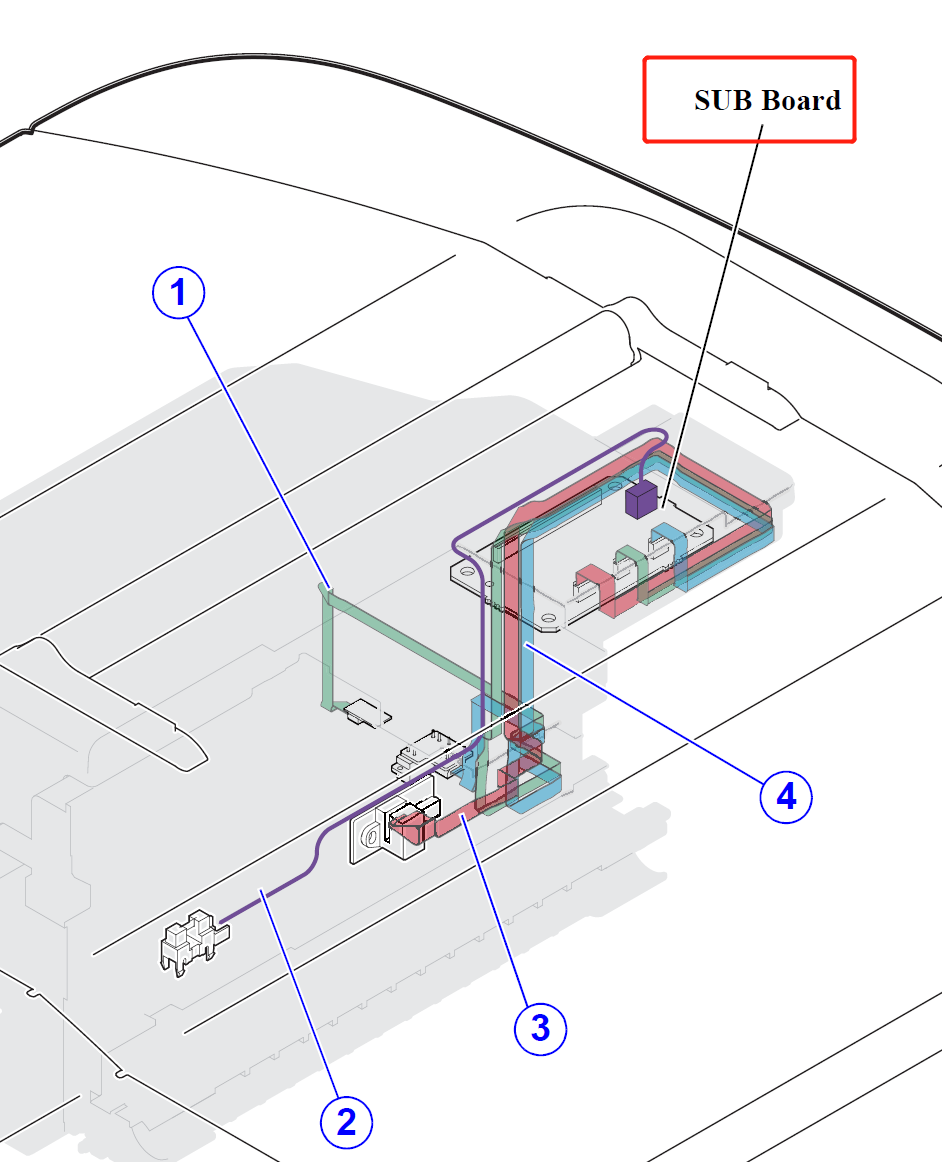 SUB Board

1

4

3

2