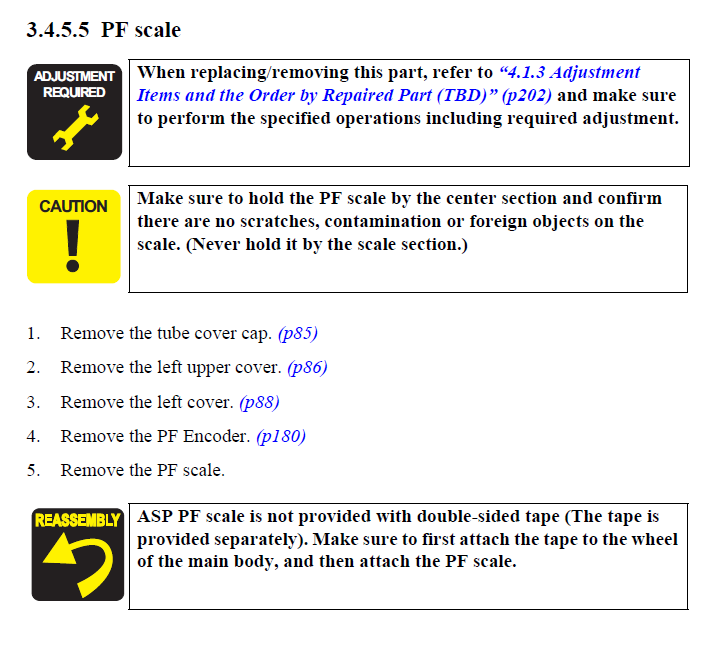 3.4.5.5 PF scale

ADJUSTMENT REQUIRED

When replacing/removing this part, refer to "4.1.3 Adjustment Items and the Order by Repaired Part (TBD)" (p202) and make sure to perform the specified operations including required adjustment.

CAUTION

Make sure to hold the PF scale by the center section and confirm there are no scratches, contamination or foreign objects on the scale. (Never hold it by the scale section.)

1. Remove the tube cover cap. (p85)
2. Remove the left upper cover. (p86)
3. Remove the left cover. (p88)
4. Remove the PF Encoder. (p180)
5. Remove the PF scale.

REASSEMBLY

ASP PF scale is not provided with double-sided tape (The tape is provided separately). Make sure to first attach the tape to the wheel of the main body, and then attach the PF scale.