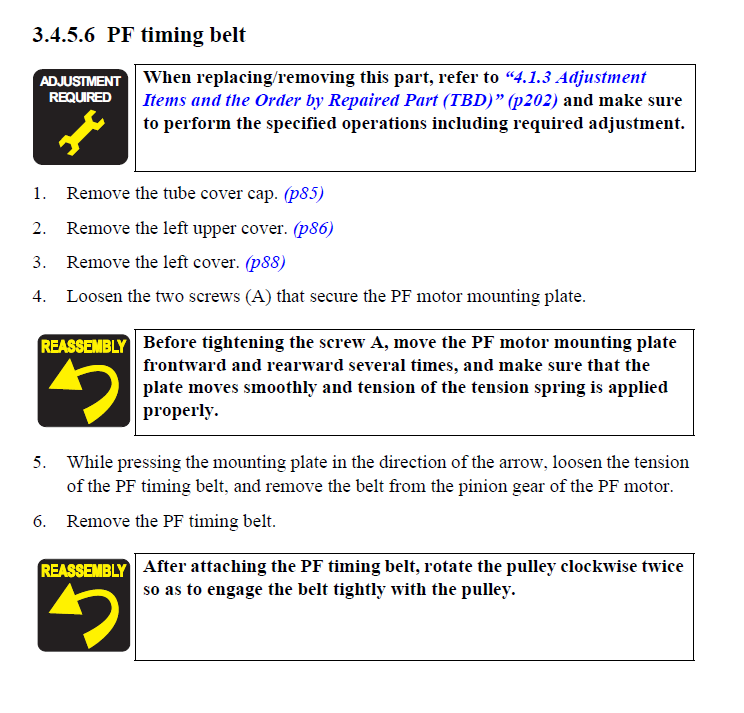 3.4.5.6 PF timing belt

ADJUSTMENT REQUIRED

When replacing/removing this part, refer to "4.1.3 Adjustment Items and the Order by Repaired Part (TBD)" (p202) and make sure to perform the specified operations including required adjustment.

1. Remove the tube cover cap. (p85)

2. Remove the left upper cover. (p86)

3. Remove the left cover. (p88)

4. Loosen the two screws (A) that secure the PF motor mounting plate.

REASSEMBLY

Before tightening the screw A, move the PF motor mounting plate frontward and rearward several times, and make sure that the plate moves smoothly and tension of the tension spring is applied properly.

5. While pressing the mounting plate in the direction of the arrow, loosen the tension of the PF timing belt, and remove the belt from the pinion gear of the PF motor.

6. Remove the PF timing belt.

REASSEMBLY

After attaching the PF timing belt, rotate the pulley clockwise twice so as to engage the belt tightly with the pulley.