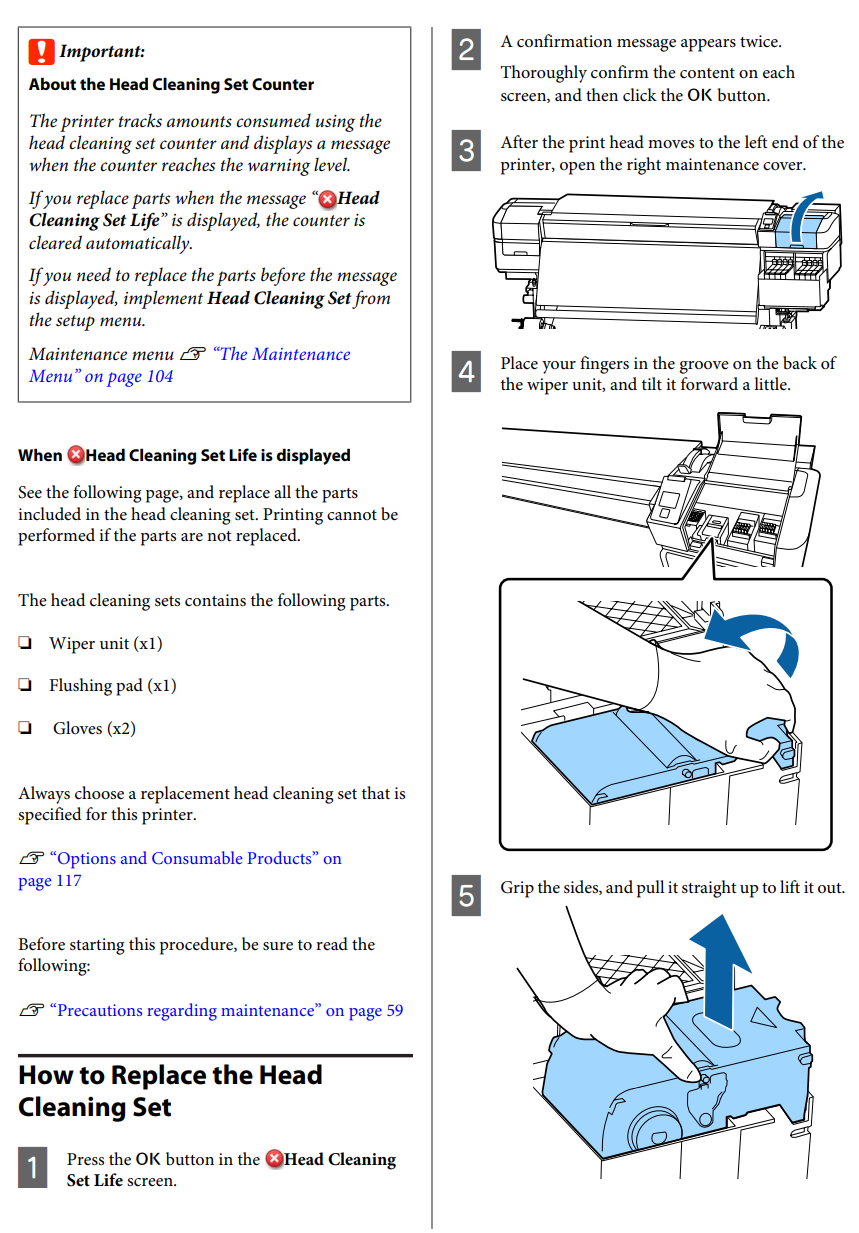 Important:

About the Head Cleaning Set Counter

The printer tracks amounts consumed using the head cleaning set counter and displays a message when the counter reaches the warning level.

If you replace parts when the message "Head Cleaning Set Life" is displayed, the counter is cleared automatically.

If you need to replace the parts before the message is displayed, implement Head Cleaning Set from the setup menu.

Maintenance menu "The Maintenance Menu" on page 104

When Head Cleaning Set Life is displayed

See the following page, and replace all the parts included in the head cleaning set. Printing cannot be performed if the parts are not replaced.

The head cleaning sets contains the following parts.

❏ Wiper unit (x1)

❏ Flushing pad (x1)

❏ Gloves (x2)

Always choose a replacement head cleaning set that is specified for this printer.

"Options and Consumable Products" on page 117

Before starting this procedure, be sure to read the following:

"Precautions regarding maintenance" on page 59

How to Replace the Head Cleaning Set

1 Press the OK button in the Head Cleaning Set Life screen.

2 A confirmation message appears twice.

Thoroughly confirm the content on each screen, and then click the OK button.

3 After the print head moves to the left end of the printer, open the right maintenance cover.

4 Place your fingers in the groove on the back of the wiper unit, and tilt it forward a little.

5 Grip the sides, and pull it straight up to lift it out.