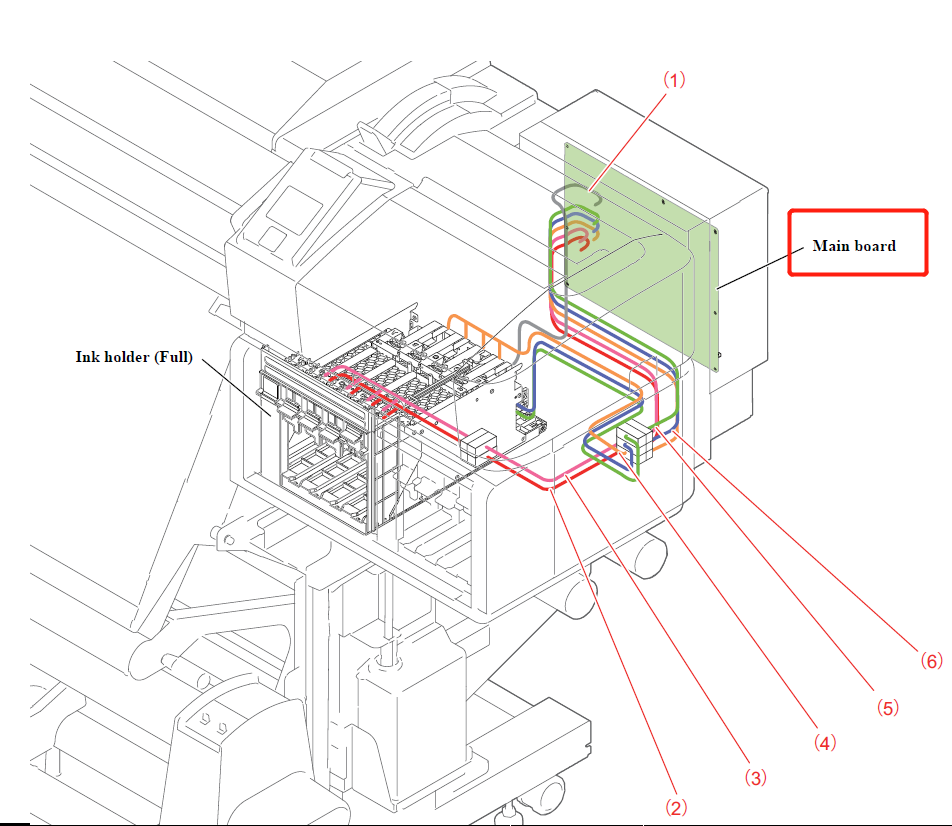 (1)

Main board

Ink holder (Full)

(6)

(5)

(4)

(3)

(2)