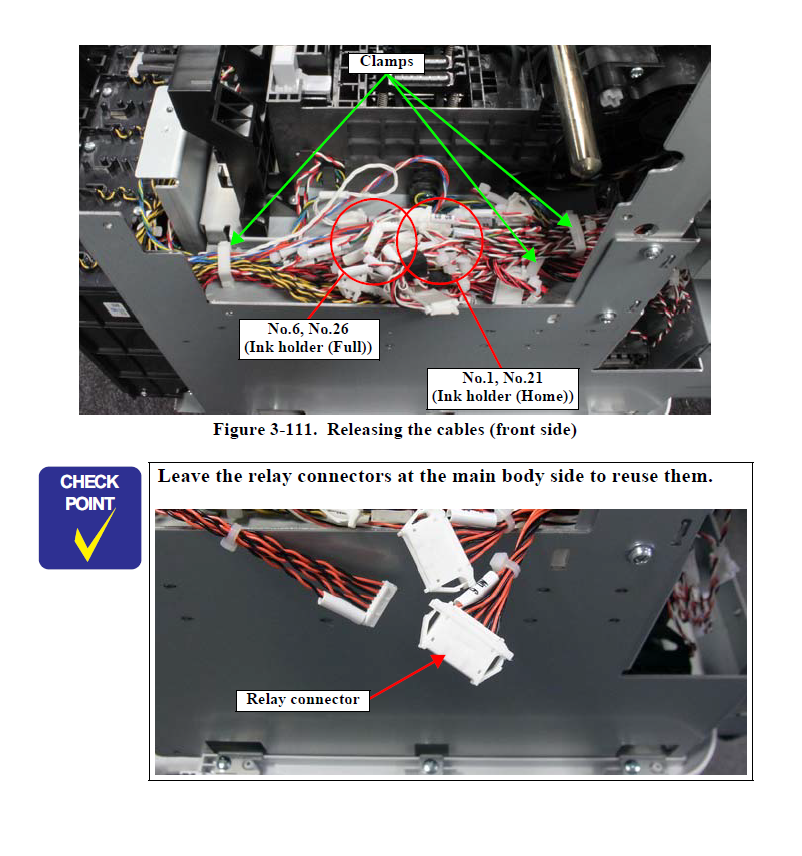 Clamps

No.6, No.26
(Ink holder (Full))

No.1, No.21
(Ink holder (Home))

Figure 3-111. Releasing the cables (front side)

CHECK POINT

Leave the relay connectors at the main body side to reuse them.

Relay connector