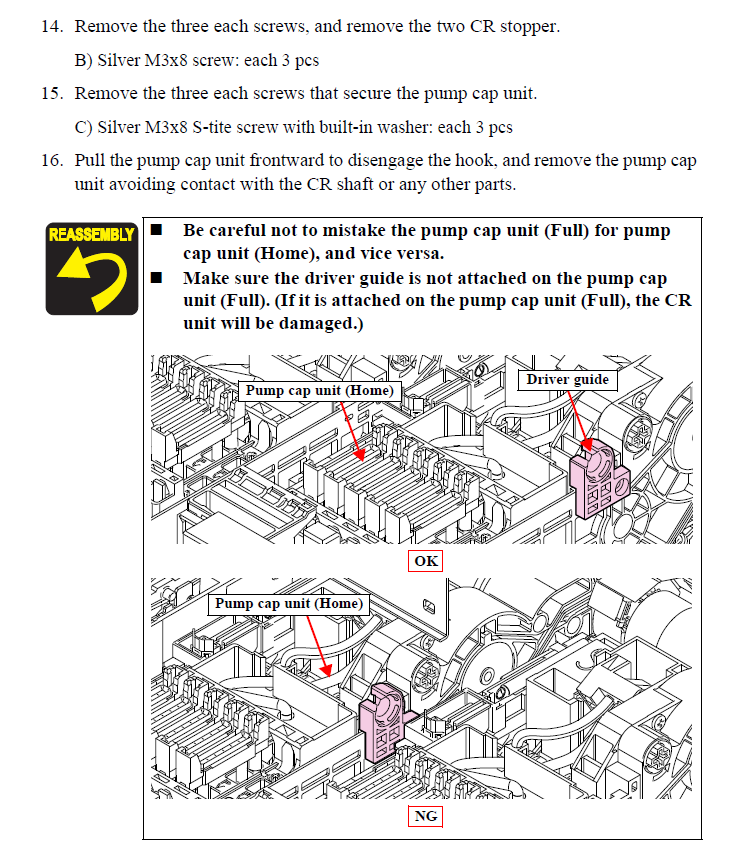 14. Remove the three each screws, and remove the two CR stopper.

B) Silver M3x8 screw: each 3 pcs

15. Remove the three each screws that secure the pump cap unit.

C) Silver M3x8 S-tite screw with built-in washer: each 3 pcs

16. Pull the pump cap unit frontward to disengage the hook, and remove the pump cap unit avoiding contact with the CR shaft or any other parts.

REASSEMBLY

■ Be careful not to mistake the pump cap unit (Full) for pump cap unit (Home), and vice versa.

■ Make sure the driver guide is not attached on the pump cap unit (Full). (If it is attached on the pump cap unit (Full), the CR unit will be damaged.)

Pump cap unit (Home)

Driver guide

OK

Pump cap unit (Home)

NG