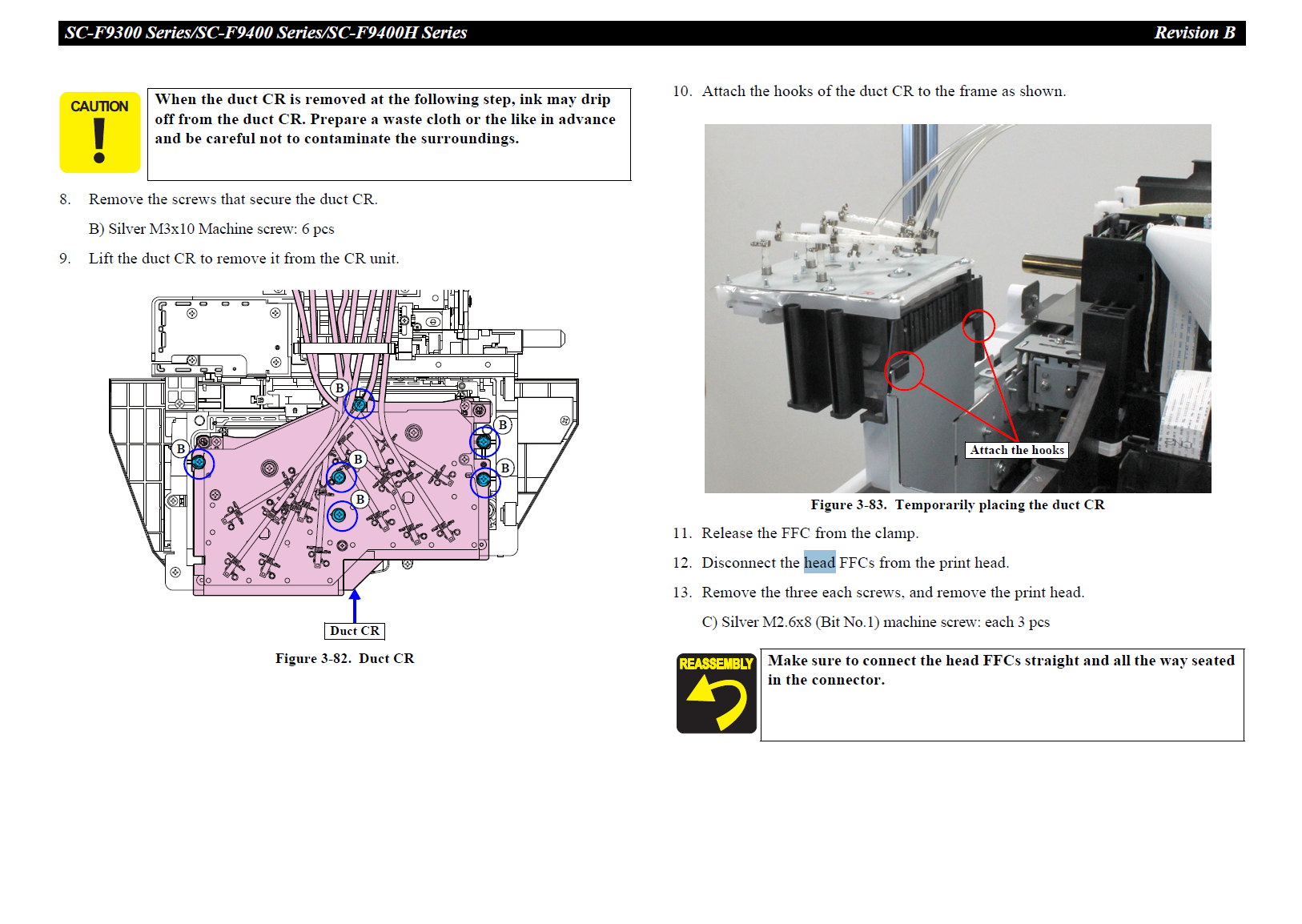 SC-F9300 Series/SC-F9400 Series/SC-F9400H Series Revision B

CAUTION

When the duct CR is removed at the following step, ink may drip off from the duct CR. Prepare a waste cloth or the like in advance and be careful not to contaminate the surroundings.

8. Remove the screws that secure the duct CR.

B) Silver M3x10 Machine screw: 6 pcs

9. Lift the duct CR to remove it from the CR unit.

B B B B B B

Duct CR

Figure 3-82. Duct CR

10. Attach the hooks of the duct CR to the frame as shown.

Attach the hooks

Figure 3-83. Temporarily placing the duct CR

11. Release the FFC from the clamp.

12. Disconnect the head FFCs from the print head.

13. Remove the three each screws, and remove the print head.

C) Silver M2.6x8 (Bit No.1) machine screw: each 3 pcs

REASSEMBLY

Make sure to connect the head FFCs straight and all the way seated in the connector.