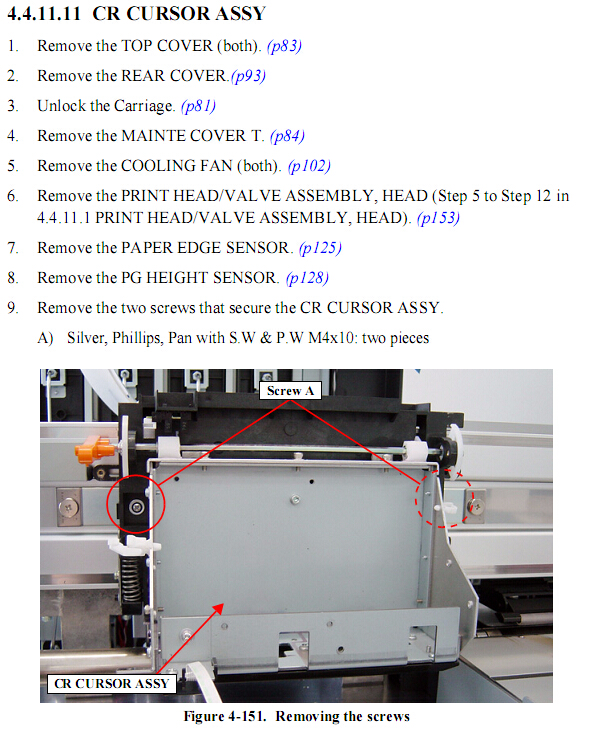 4.4.11.11 CR CURSOR ASSY

1. Remove the TOP COVER (both). (p83)

2. Remove the REAR COVER.(p93)

3. Unlock the Carriage. (p81)

4. Remove the MAINTE COVER T. (p84)

5. Remove the COOLING FAN (both). (p102)

6. Remove the PRINT HEAD/VALVE ASSEMBLY, HEAD (Step 5 to Step 12 in 4.4.11.1 PRINT HEAD/VALVE ASSEMBLY, HEAD). (p153)

7. Remove the PAPER EDGE SENSOR. (p125)

8. Remove the PG HEIGHT SENSOR. (p128)

9. Remove the two screws that secure the CR CURSOR ASSY.

A) Silver, Phillips, Pan with S.W & P.W M4x10: two pieces

Screw A

CR CURSOR ASSY

Figure 4-151. Removing the screws