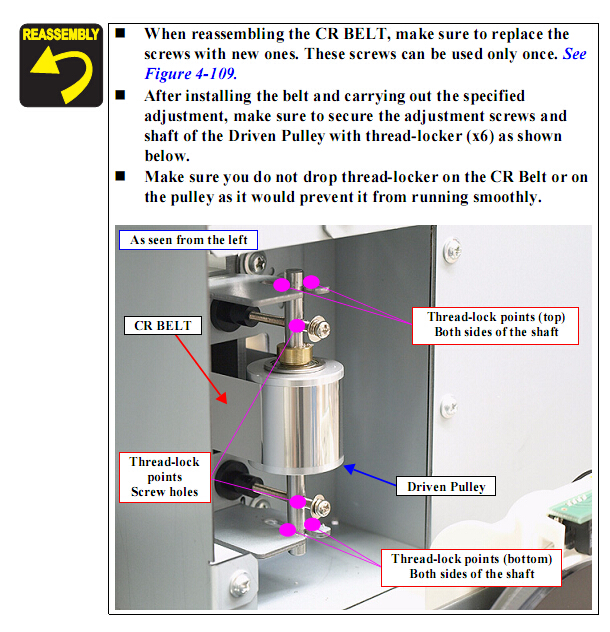 REASSEMBLY

■ When reassembling the CR BELT, make sure to replace the screws with new ones. These screws can be used only once. See Figure 4-109.

■ After installing the belt and carrying out the specified adjustment, make sure to secure the adjustment screws and shaft of the Driven Pulley with thread-locker (x6) as shown below.

■ Make sure you do not drop thread-locker on the CR Belt or on the pulley as it would prevent it from running smoothly.

As seen from the left

CR BELT

Thread-lock points (top)
Both sides of the shaft

Thread-lock points
Screw holes

Driven Pulley

Thread-lock points (bottom)
Both sides of the shaft