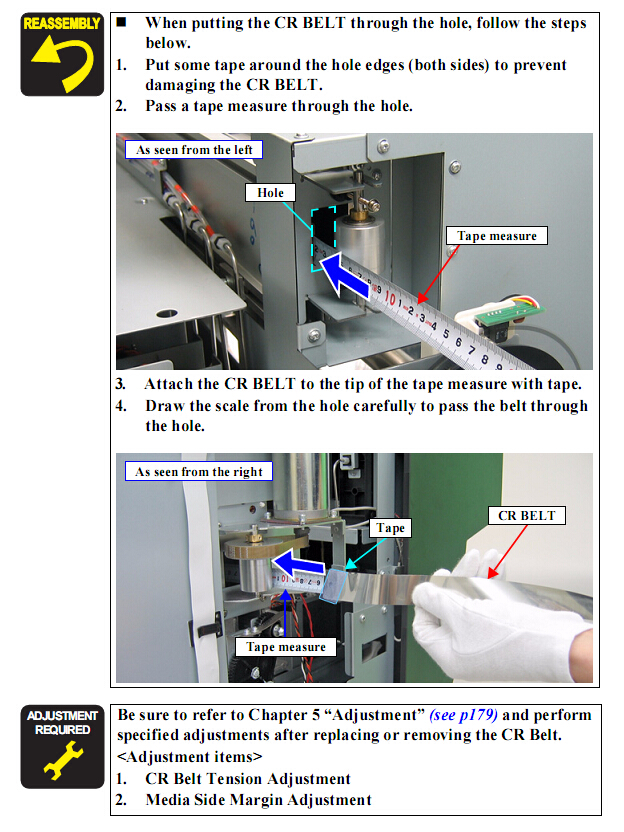 REASSEMBLY

■ When putting the CR BELT through the hole, follow the steps below.
1. Put some tape around the hole edges (both sides) to prevent damaging the CR BELT.
2. Pass a tape measure through the hole.

As seen from the left
Hole
Tape measure

3. Attach the CR BELT to the tip of the tape measure with tape.
4. Draw the scale from the hole carefully to pass the belt through the hole.

As seen from the right
Tape
CR BELT
Tape measure

ADJUSTMENT REQUIRED

Be sure to refer to Chapter 5 “Adjustment” (see p179) and perform specified adjustments after replacing or removing the CR Belt.
<Adjustment items>
1. CR Belt Tension Adjustment
2. Media Side Margin Adjustment