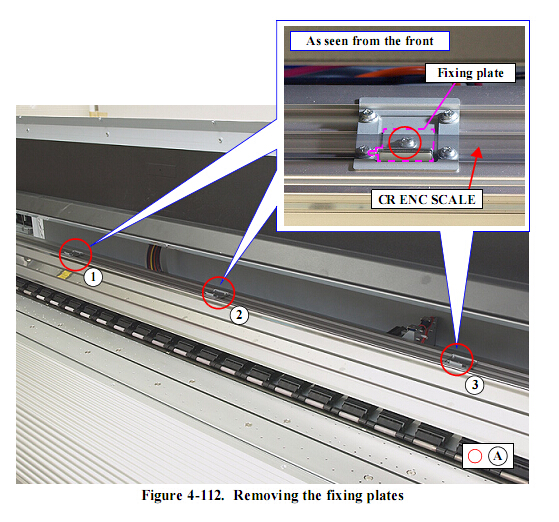 As seen from the front

Fixing plate

CR ENC SCALE

1

2

3

A

Figure 4-112. Removing the fixing plates