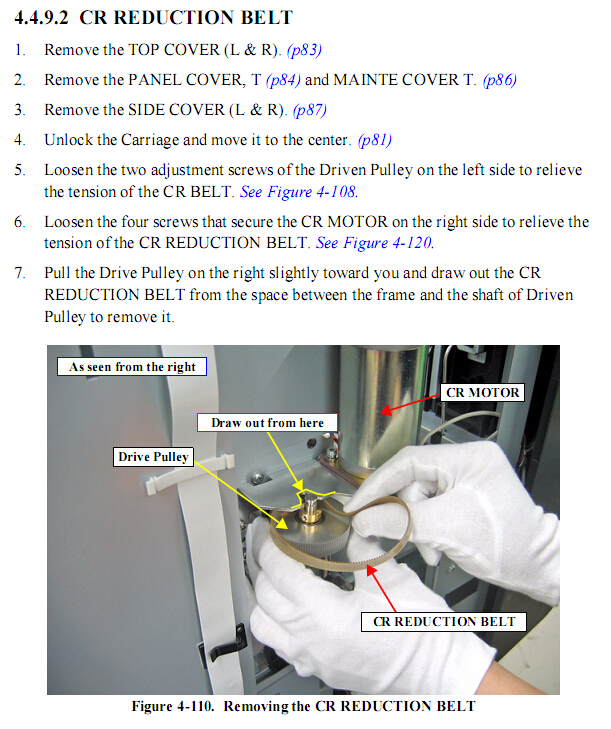 4.4.9.2 CR REDUCTION BELT

1. Remove the TOP COVER (L & R). (p83)

2. Remove the PANEL COVER, T (p84) and MAINTE COVER T. (p86)

3. Remove the SIDE COVER (L & R). (p87)

4. Unlock the Carriage and move it to the center. (p81)

5. Loosen the two adjustment screws of the Driven Pulley on the left side to relieve the tension of the CR BELT. See Figure 4-108.

6. Loosen the four screws that secure the CR MOTOR on the right side to relieve the tension of the CR REDUCTION BELT. See Figure 4-120.

7. Pull the Drive Pulley on the right slightly toward you and draw out the CR REDUCTION BELT from the space between the frame and the shaft of Driven Pulley to remove it.

As seen from the right

CR MOTOR

Draw out from here

Drive Pulley

CR REDUCTION BELT

Figure 4-110. Removing the CR REDUCTION BELT